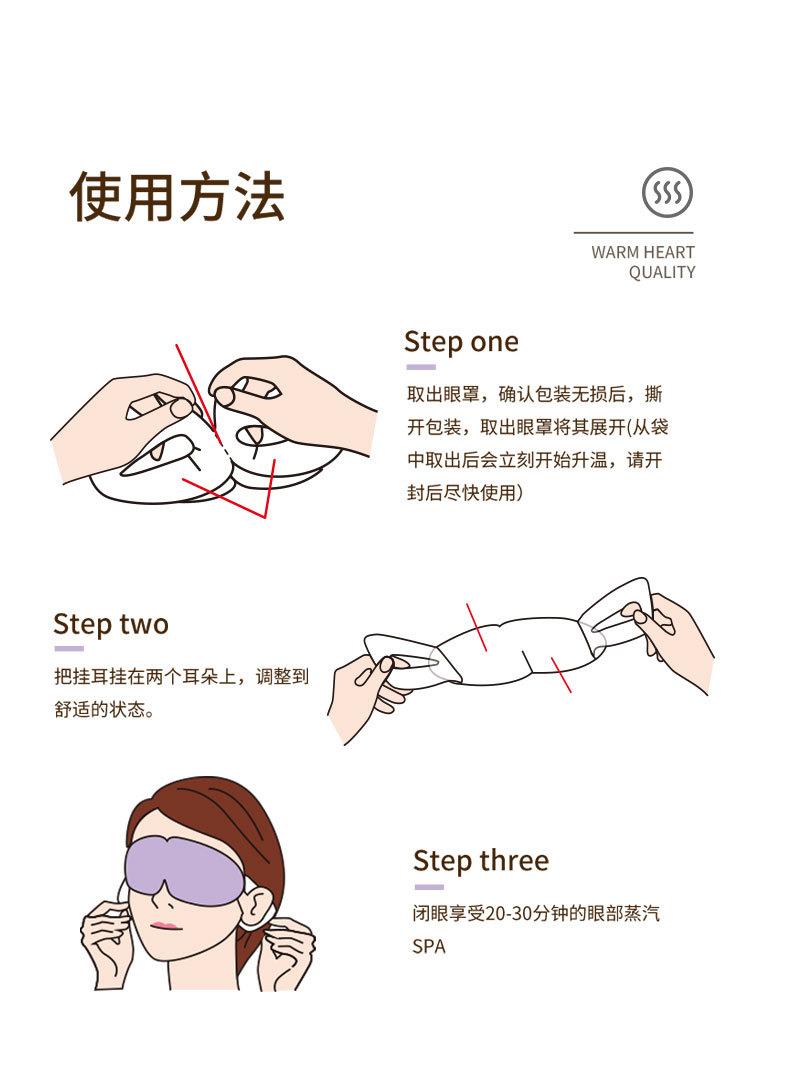 使用方法

WARM HEART
QUALITY

Step one

取出眼罩，确认包装无损后，撕开包装，取出眼罩将其展开(从袋中取出后会立刻开始升温，请开封后尽快使用)

Step two

把挂耳挂在两个耳朵上，调整到舒适的状态。

Step three

闭眼享受20-30分钟的眼部蒸汽SPA