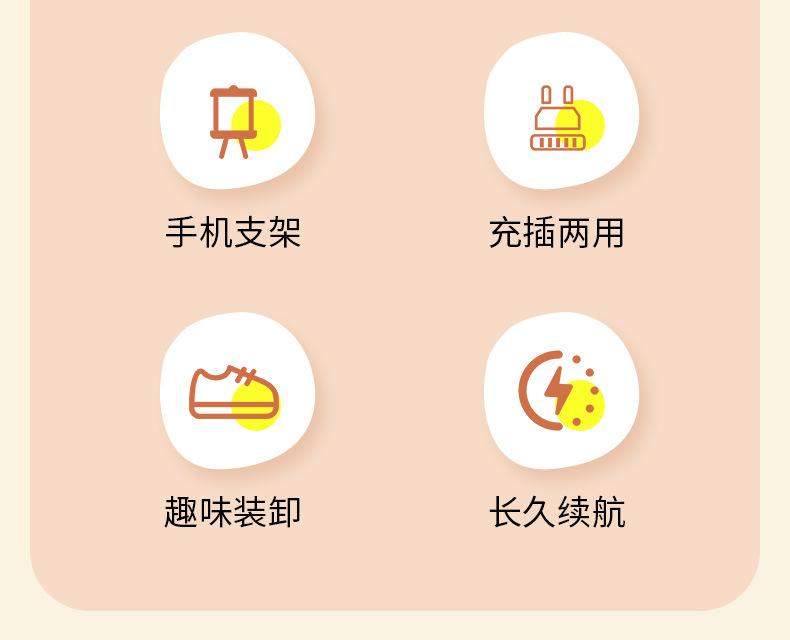 手机支架

充插两用

趣味装卸

长久续航