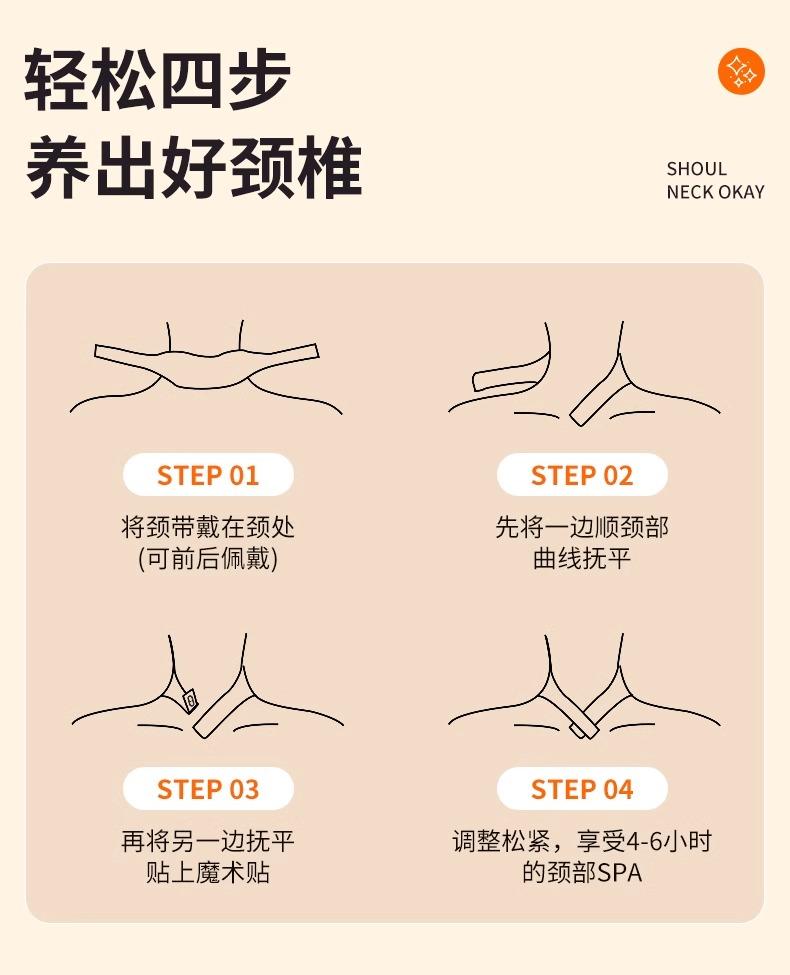 轻松四步
养出好颈椎

SHOUL
NECK OKAY

STEP 01
将颈带戴在颈处
(可前后佩戴)

STEP 02
先将一边顺颈部
曲线抚平

STEP 03
再将另一边抚平
贴上魔术贴

STEP 04
调整松紧，享受4-6小时
的颈部SPA