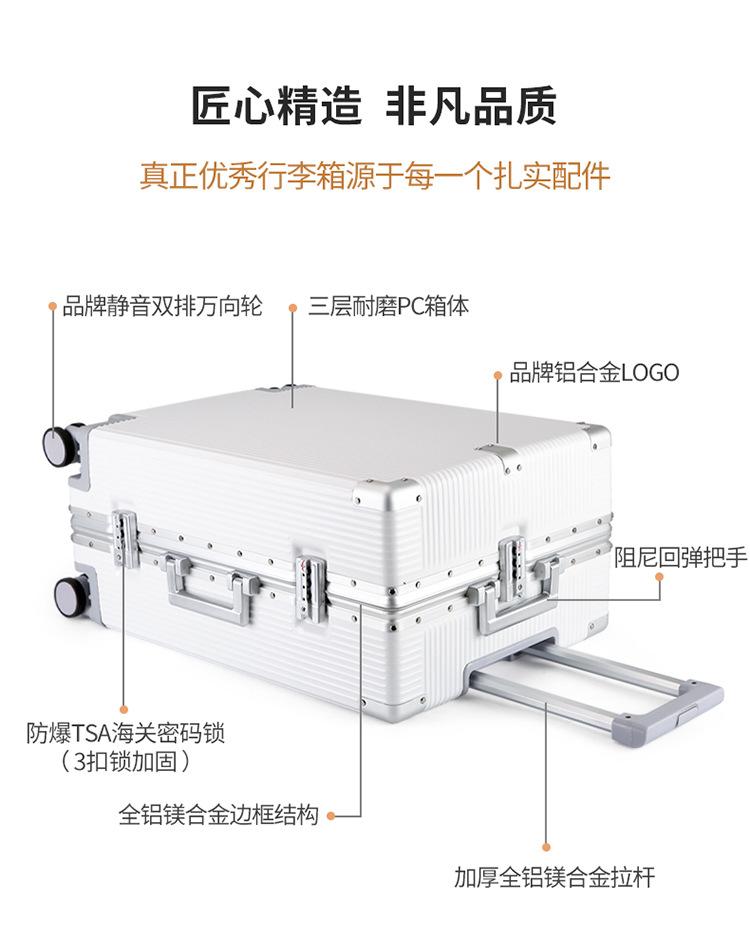 匠心精造 非凡品质

真正优秀行李箱源于每一个扎实配件

品牌静音双排万向轮

三层耐磨PC箱体

品牌铝合金LOGO

阻尼回弹把手

防爆TSA海关密码锁
（3扣锁加固）

全铝镁合金边框结构

加厚全铝镁合金拉杆