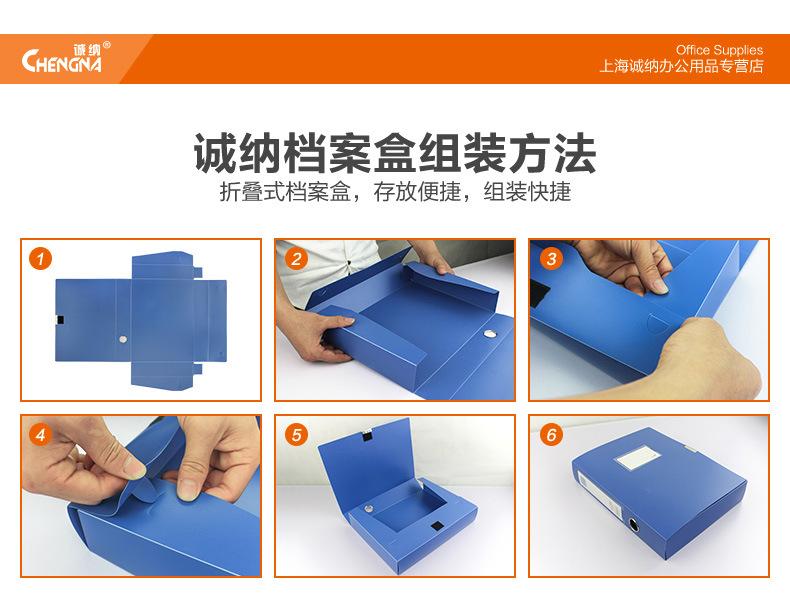 诚纳®
CHENGNA

Office Supplies
上海诚纳办公用品专营店

诚纳档案盒组装方法
折叠式档案盒，存放便捷，组装快捷

1

2

3

4

5

6