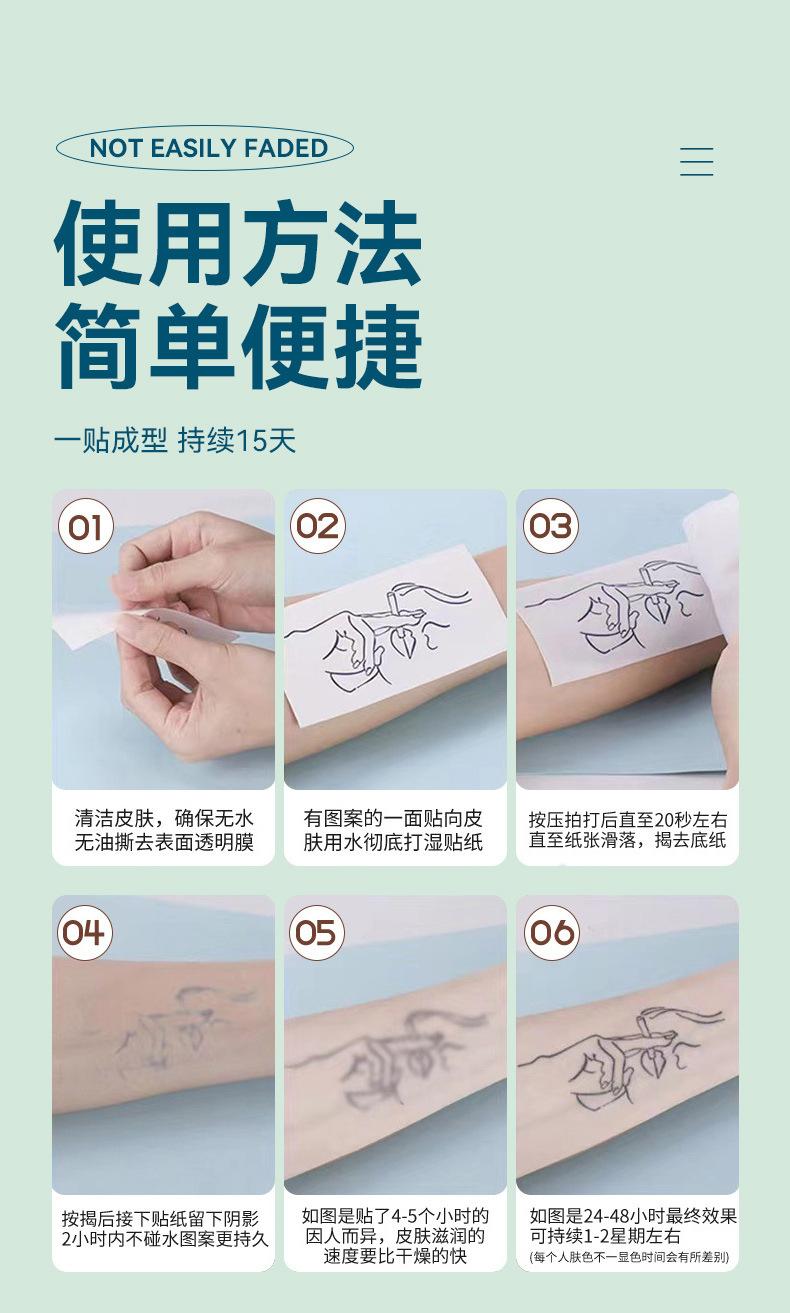 NOT EASILY FADED

使用方法
简单便捷

一贴成型 持续15天

01
清洁皮肤，确保无水无油撕去表面透明膜

02
有图案的一面贴向皮肤用水彻底打湿贴纸

03
按压拍打后直至20秒左右直至纸张滑落，揭去底纸

04
按揭后接下贴纸留下阴影2小时内不碰水图案更持久

05
如图是贴了4-5个小时的因人而异，皮肤滋润的速度要比干燥的快

06
如图是24-48小时最终效果可持续1-2星期左右
(每个人肤色不一显色时间会有所差别)