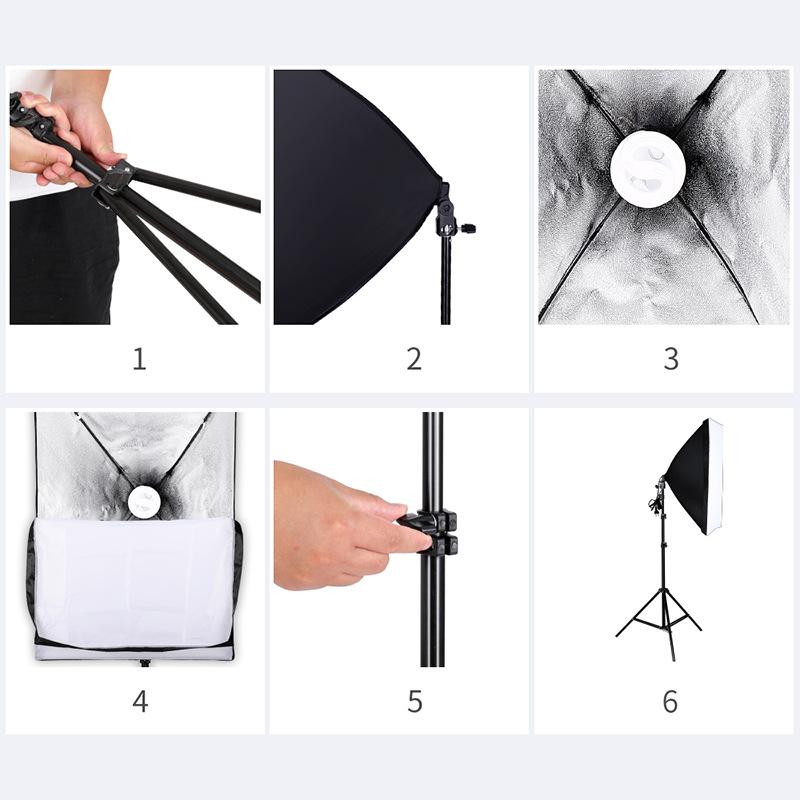 1

2

3

4

5

6