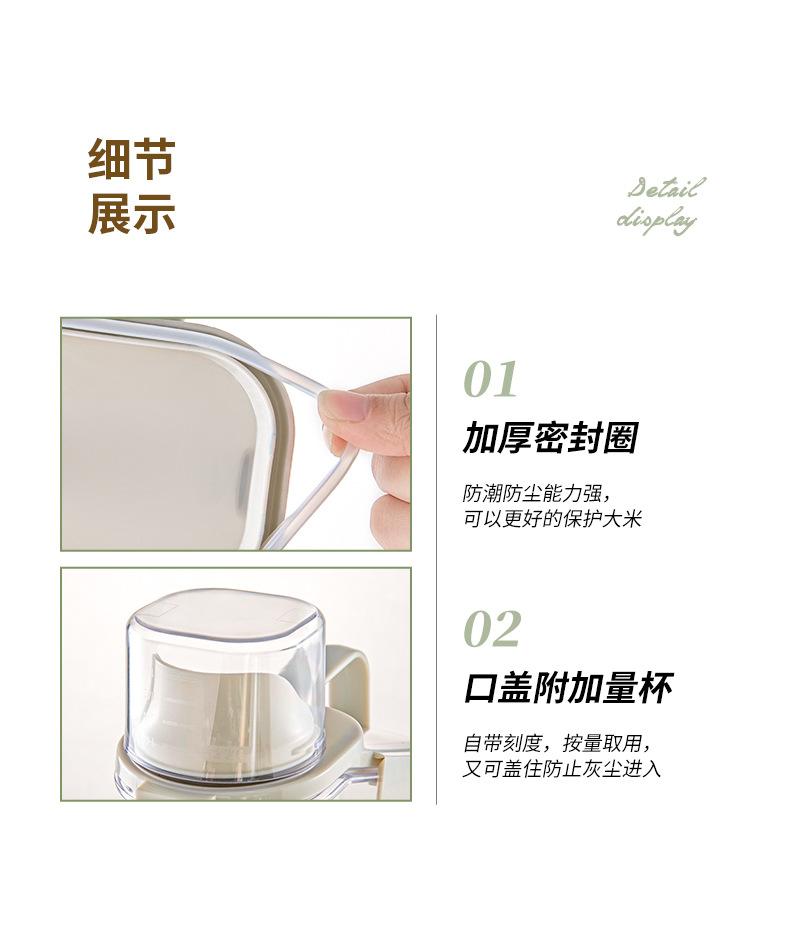 细节
展示

Detail
display

01
加厚密封圈

防潮防尘能力强，
可以更好的保护大米

02
口盖附加量杯

自带刻度，按量取用，
又可盖住防止灰尘进入