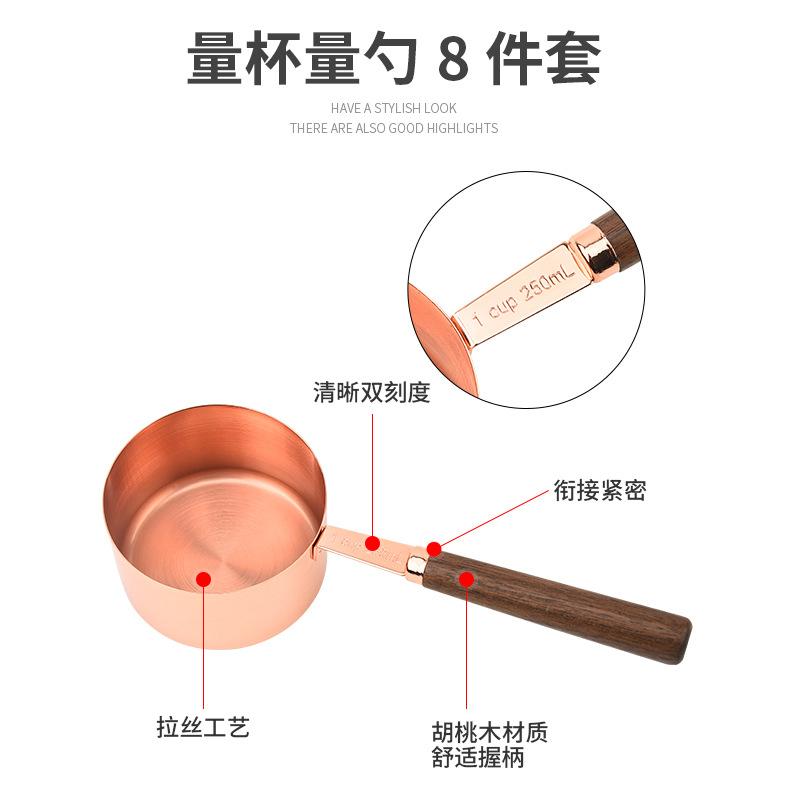 量杯量勺 8 件套

HAVE A STYLISH LOOK
THERE ARE ALSO GOOD HIGHLIGHTS

1 cup 250mL

清晰双刻度

衔接紧密

拉丝工艺

胡桃木材质
舒适握柄