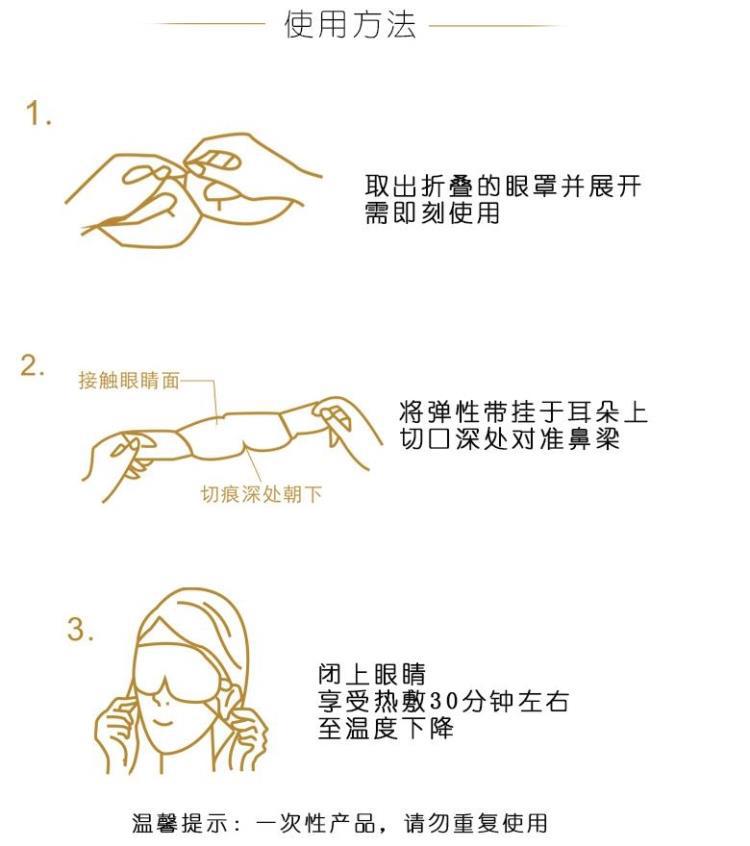 使用方法

1.

取出折叠的眼罩并展开
需即刻使用

2.

接触眼睛面

切痕深处朝下

将弹性带挂于耳朵上
切口深处对准鼻梁

3.

闭上眼睛
享受热敷30分钟左右
至温度下降

温馨提示：一次性产品，请勿重复使用