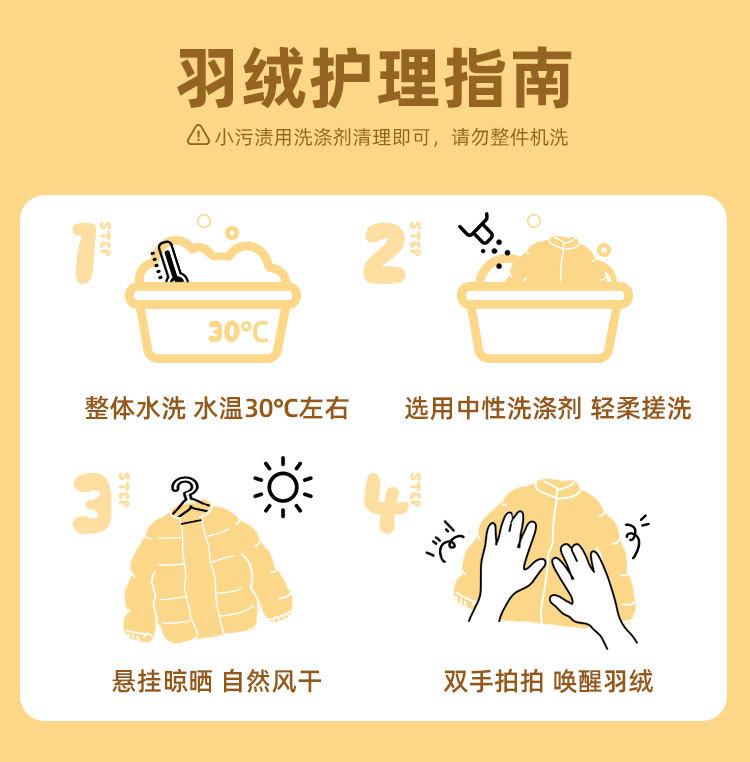 羽绒护理指南

小污渍用洗涤剂清理即可，请勿整件机洗

1 STEP

30℃

整体水洗 水温30℃左右

2 STEP

选用中性洗涤剂 轻柔搓洗

3 STEP

悬挂晾晒 自然风干

4 STEP

双手拍拍 唤醒羽绒