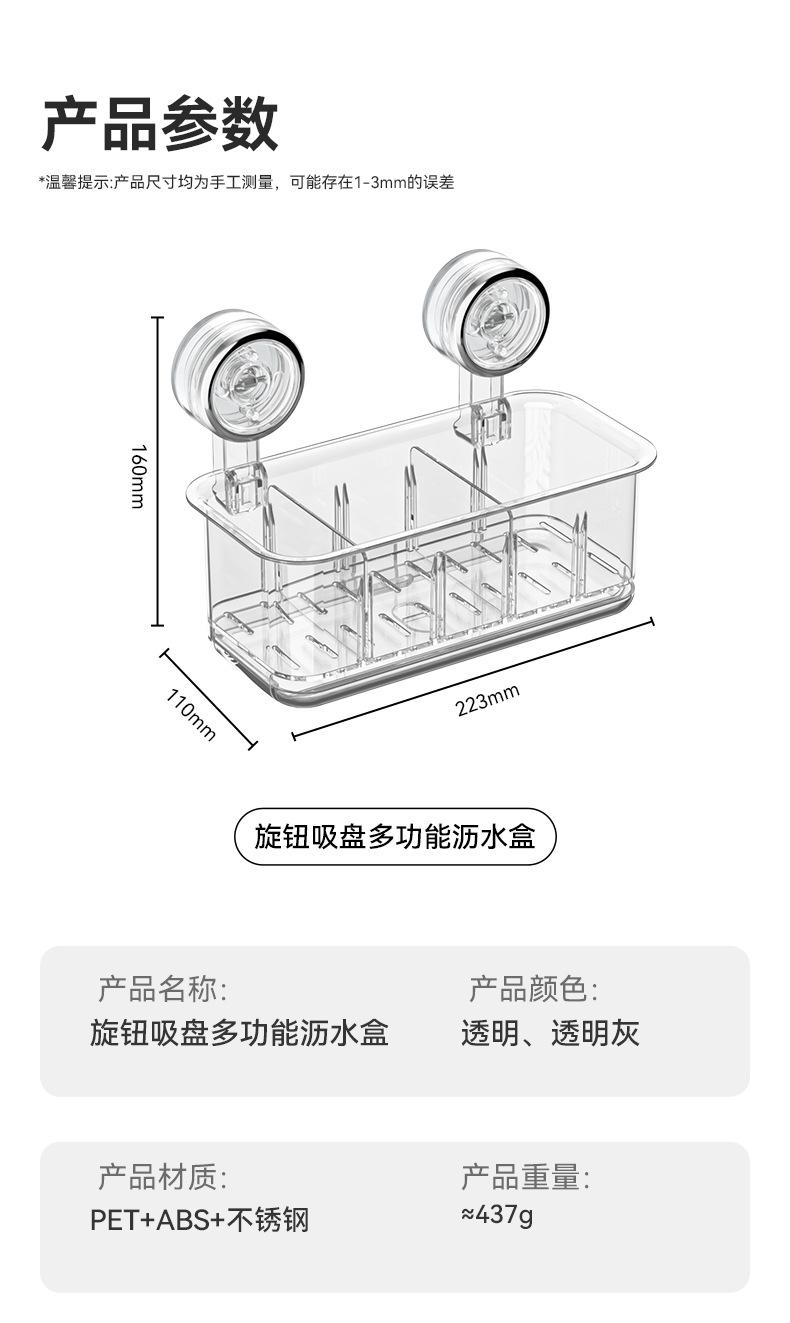 产品参数

*温馨提示:产品尺寸均为手工测量，可能存在1-3mm的误差

160mm

110mm

223mm

旋钮吸盘多功能沥水盒

产品名称:
旋钮吸盘多功能沥水盒

产品颜色:
透明、透明灰

产品材质:
PET+ABS+不锈钢

产品重量:
≈437g