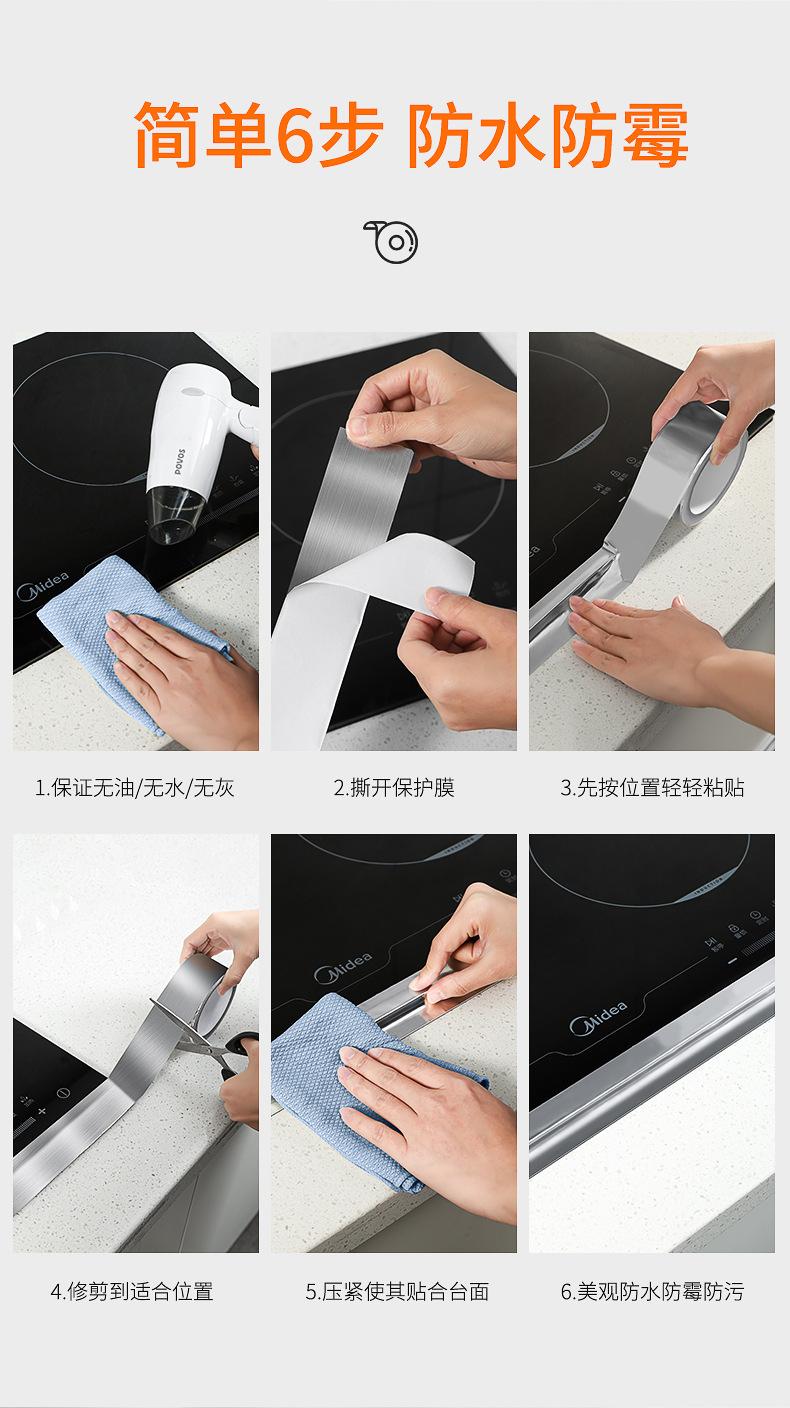 简单6步 防水防霉

POVOS

Midea

1.保证无油/无水/无灰

2.撕开保护膜

3.先按位置轻轻粘贴

Midea

Midea

4.修剪到适合位置

5.压紧使其贴合台面

6.美观防水防霉防污