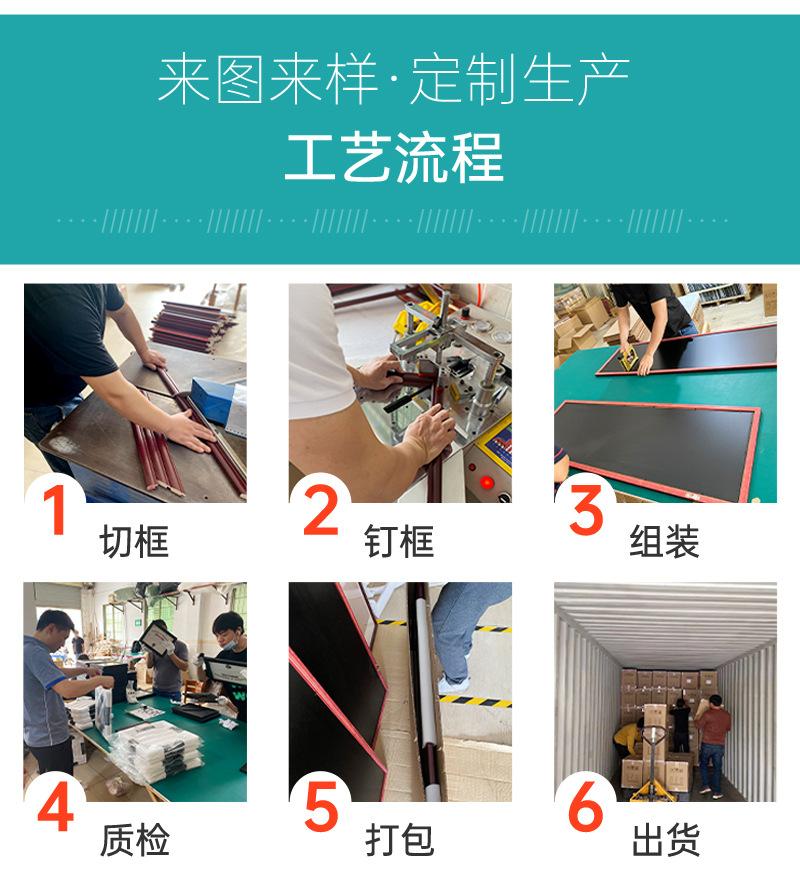 来图来样·定制生产
工艺流程

1 切框
2 钉框
3 组装
4 质检
5 打包
6 出货