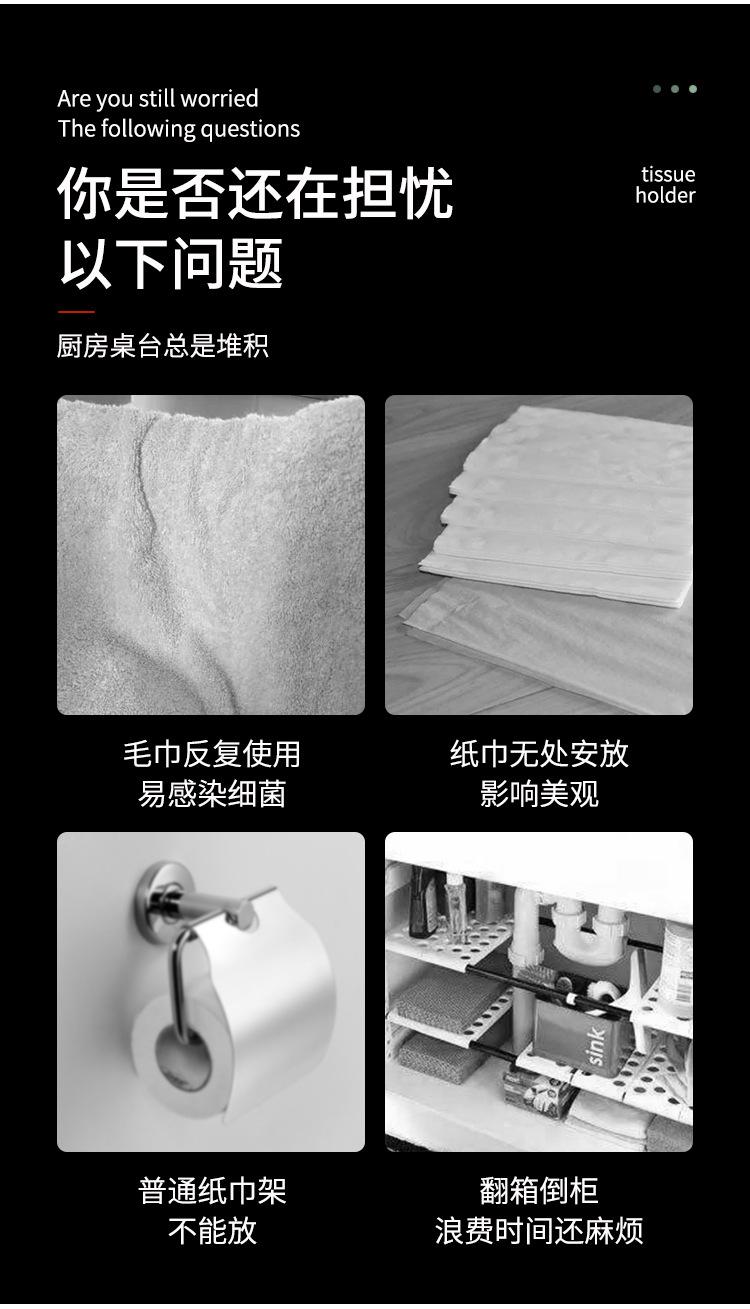 Are you still worried
The following questions

tissue
holder

你是否还在担忧
以下问题

厨房桌台总是堆积

毛巾反复使用
易感染细菌

纸巾无处安放
影响美观

sink

普通纸巾架
不能放

翻箱倒柜
浪费时间还麻烦