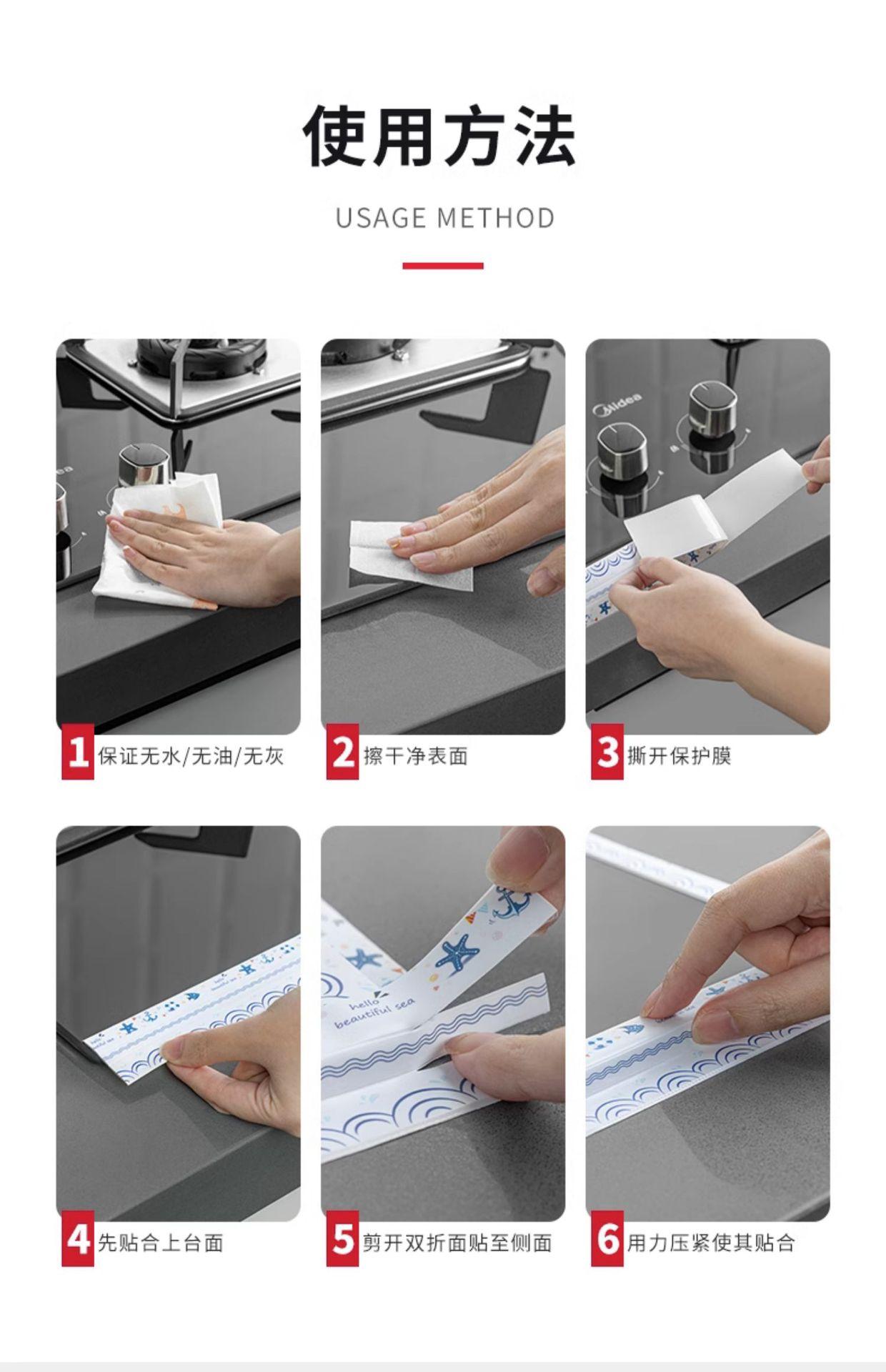 使用方法

USAGE METHOD

Midea

1 保证无水/无油/无灰

2 擦干净表面

3 撕开保护膜

hello beautiful sea

4 先贴合上台面

5 剪开双折面贴至侧面

6 用力压紧使其贴合