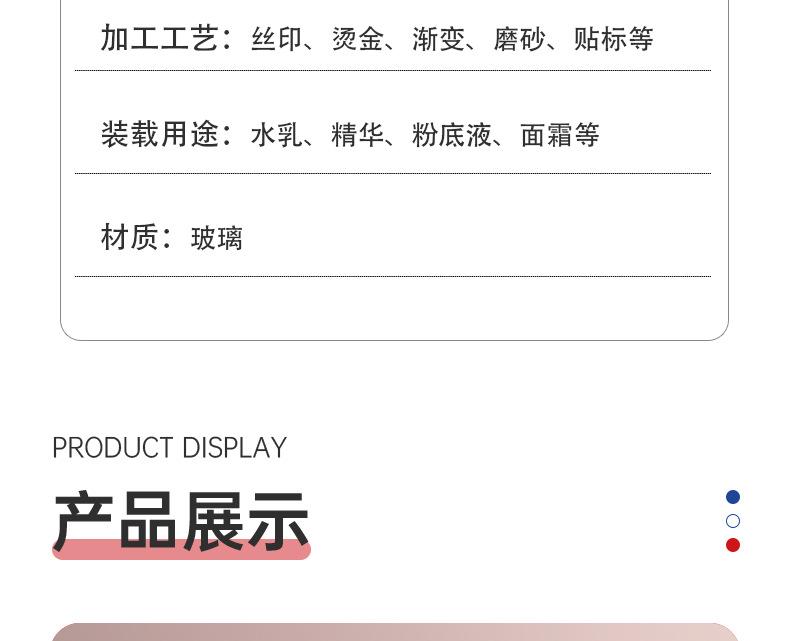 加工工艺：丝印、烫金、渐变、磨砂、贴标等

装载用途：水乳、精华、粉底液、面霜等

材质：玻璃

PRODUCT DISPLAY

产品展示