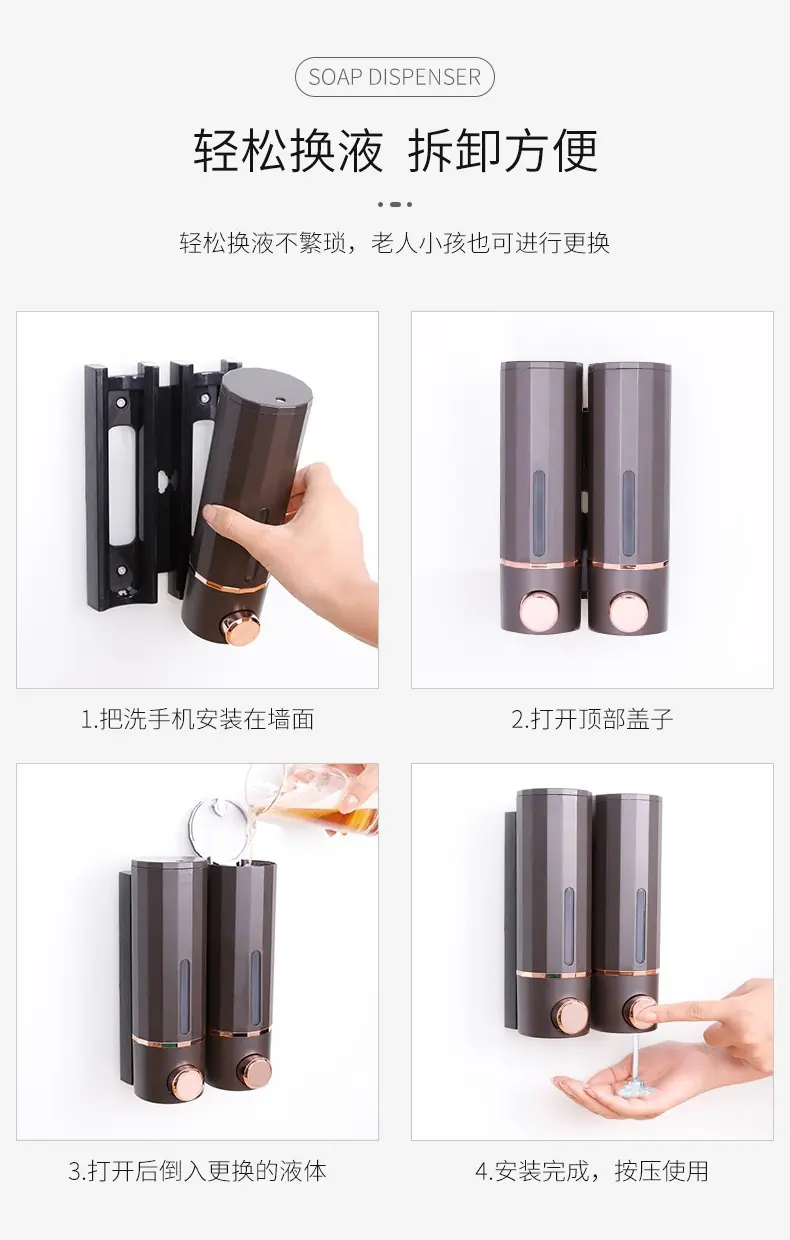 SOAP DISPENSER

轻松换液 拆卸方便

轻松换液不繁琐，老人小孩也可进行更换

1.把洗手机安装在墙面

2.打开顶部盖子

3.打开后倒入更换的液体

4.安装完成，按压使用