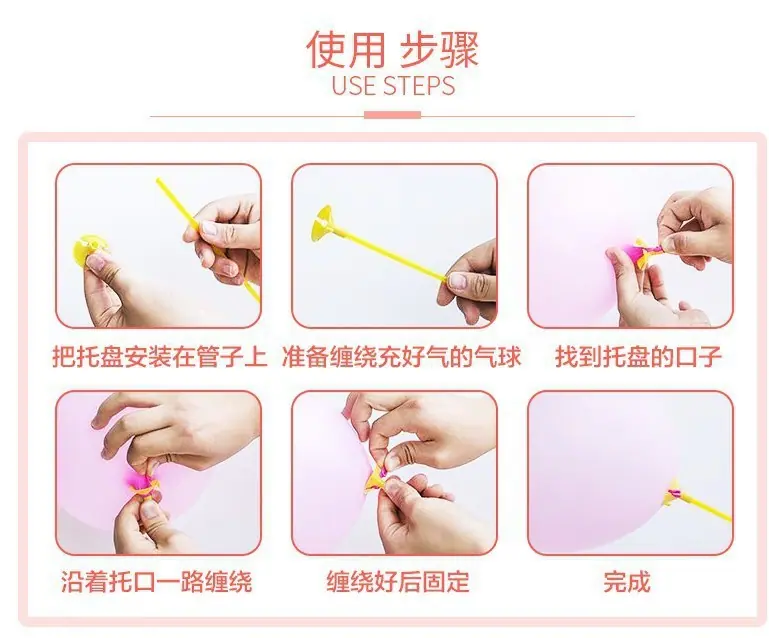 使用 步骤
USE STEPS

把托盘安装在管子上

准备缠绕充好气的气球

找到托盘的口子

沿着托口一路缠绕

缠绕好后固定

完成