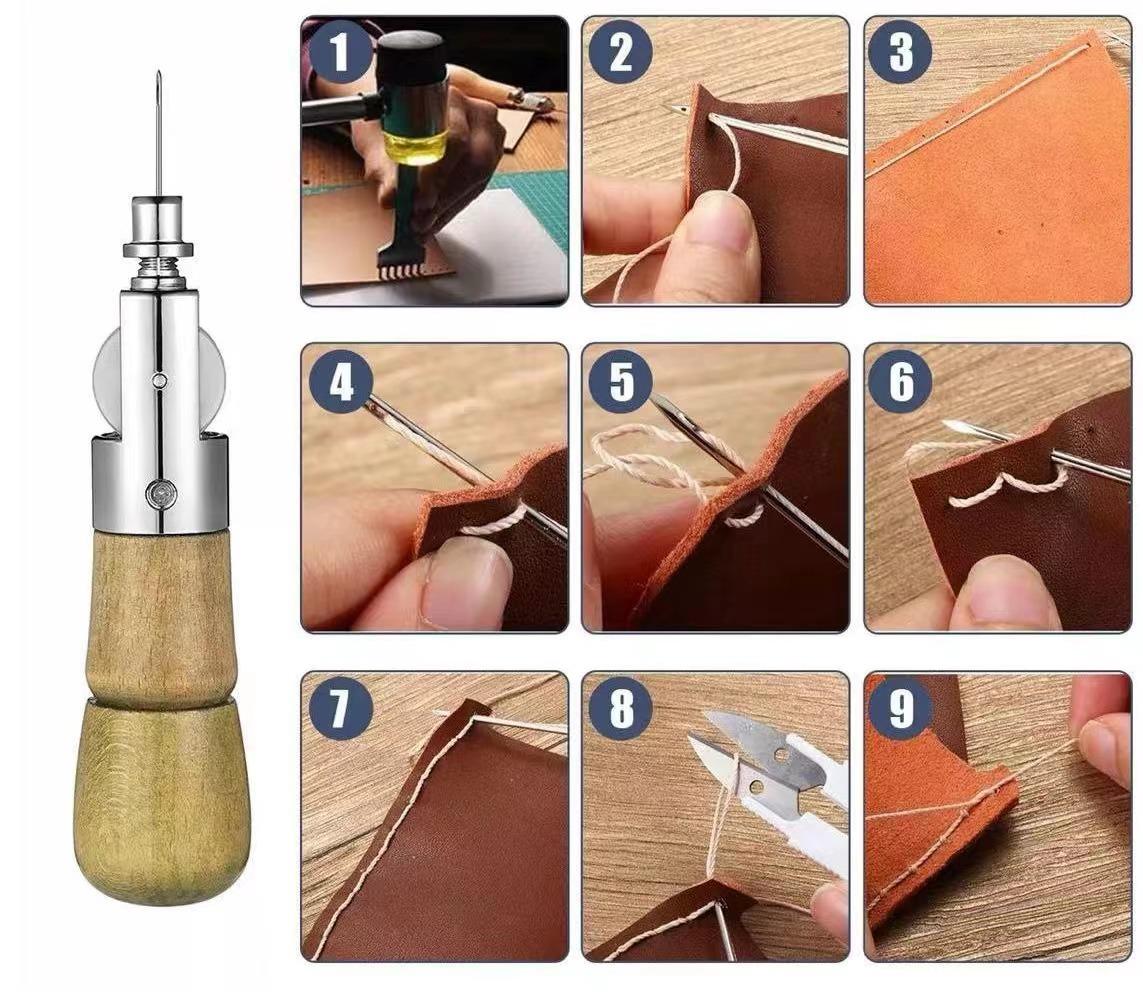 1
2
3
4
5
6
7
8
9