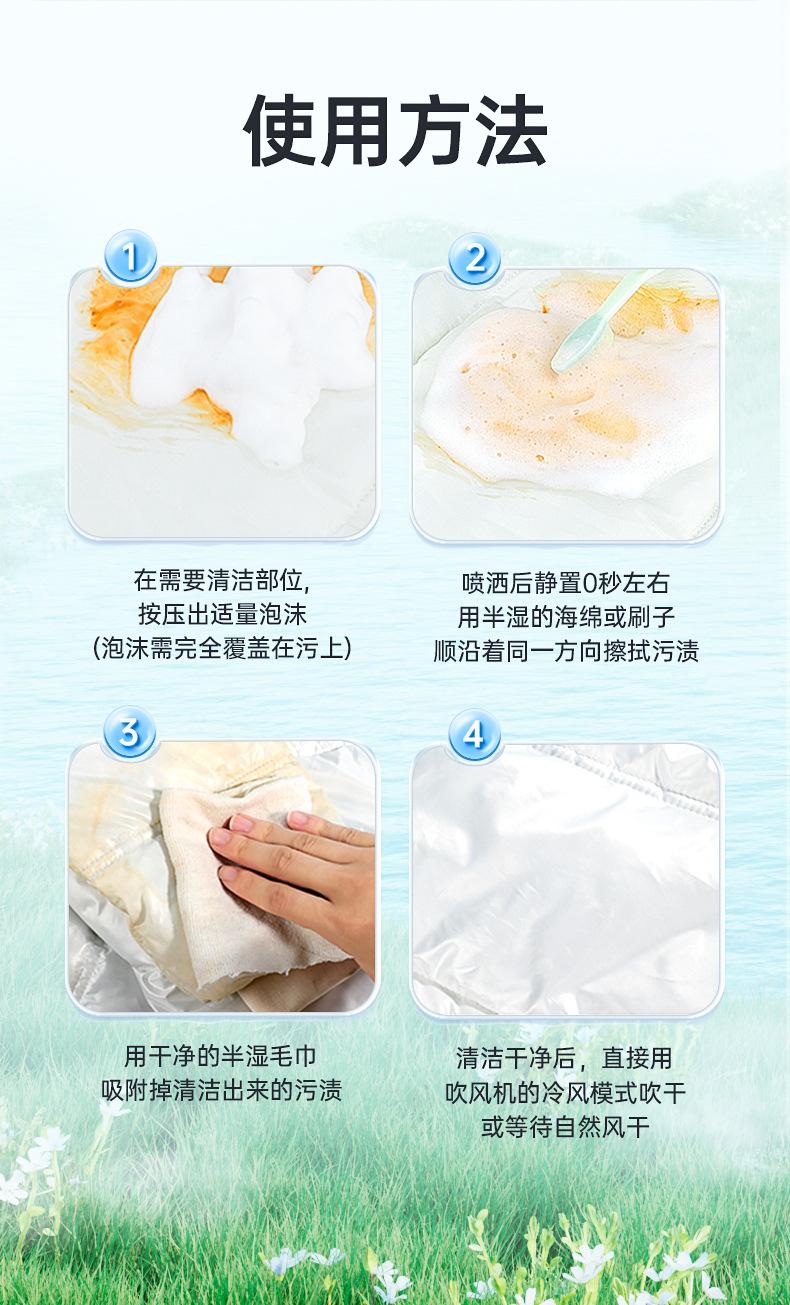 使用方法

1

在需要清洁部位，
按压出适量泡沫
（泡沫需完全覆盖在污上）

2

喷洒后静置0秒左右
用半湿的海绵或刷子
顺沿着同一方向擦拭污渍

3

用干净的半湿毛巾
吸附掉清洁出来的污渍

4

清洁干净后，直接用
吹风机的冷风模式吹干
或等待自然风干