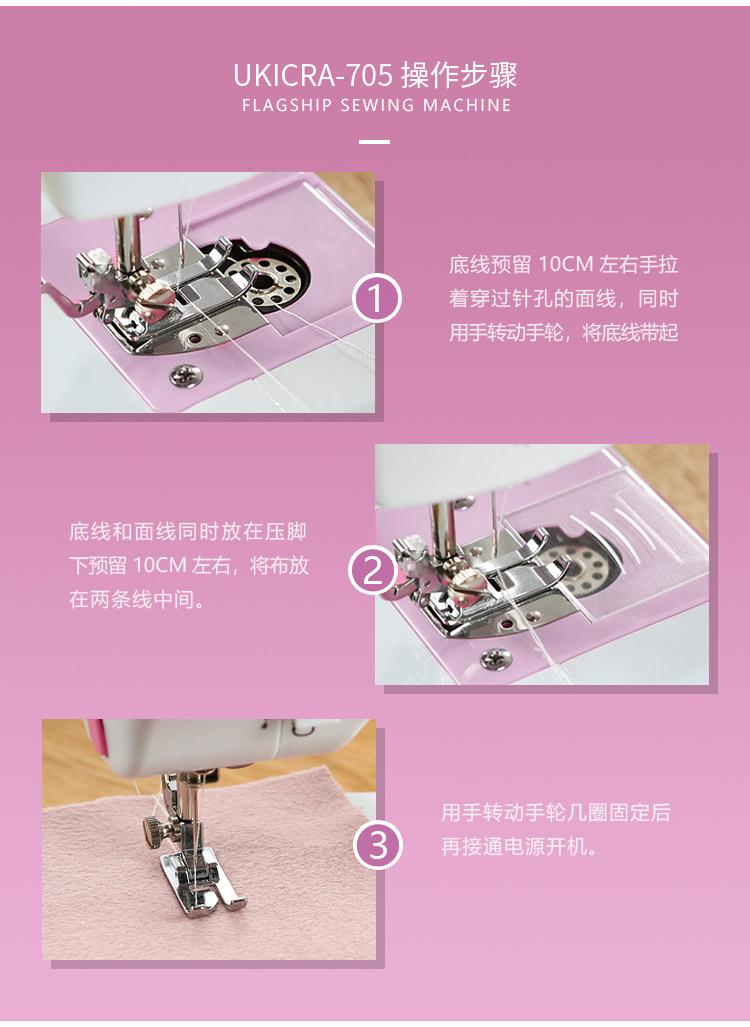 UKICRA-705 操作步骤
FLAGSHIP SEWING MACHINE

1
底线预留 10CM 左右手拉着穿过针孔的面线，同时用手转动手轮，将底线带起

底线和面线同时放在压脚下预留 10CM 左右，将布放在两条线中间。
2

3
用手转动手轮几圈固定后再接通电源开机。