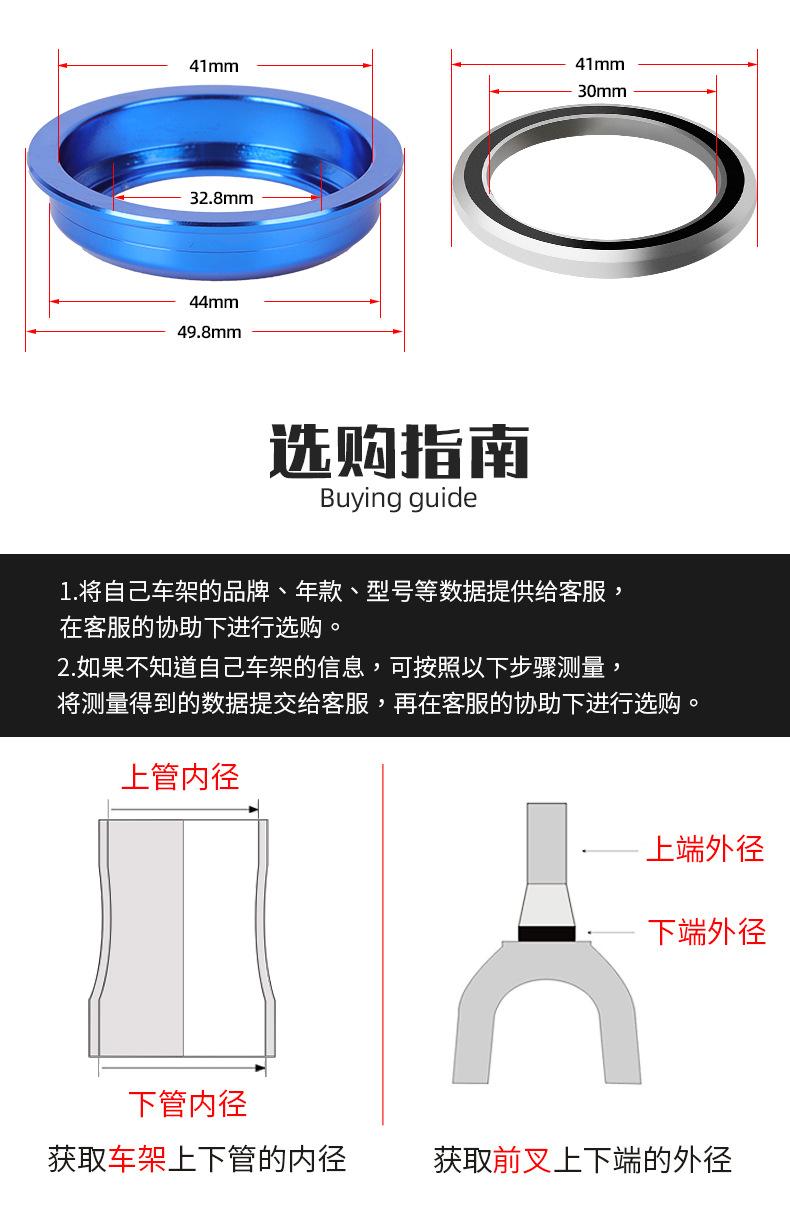 41mm

32.8mm

44mm

49.8mm

41mm

30mm

选购指南
Buying guide

1.将自己车架的品牌、年款、型号等数据提供给客服，在客服的协助下进行选购。

2.如果不知道自己车架的信息，可按照以下步骤测量，将测量得到的数据提交给客服，再在客服的协助下进行选购。

上管内径

下管内径

获取车架上下管的内径

上端外径

下端外径

获取前叉上下端的外径