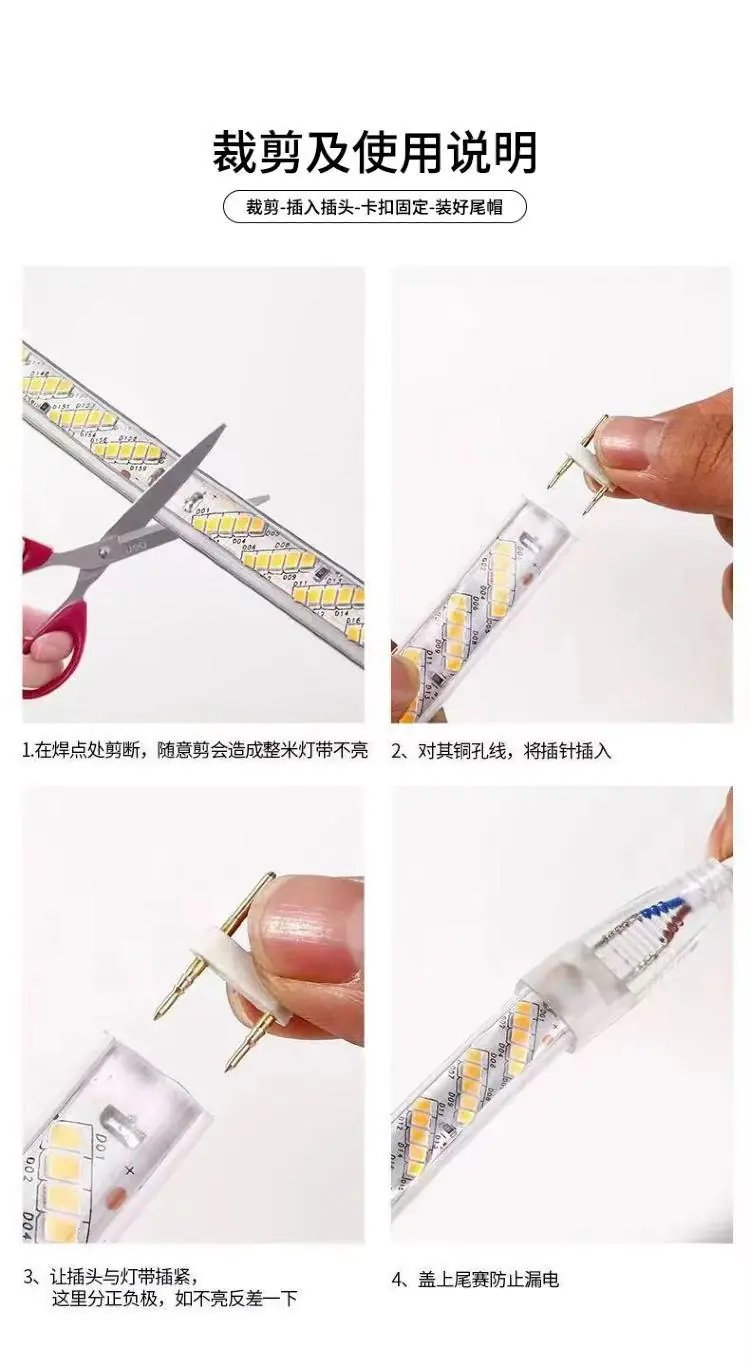 裁剪及使用说明

裁剪-插入插头-卡扣固定-装好尾帽

1.在焊点处剪断，随意剪会造成整米灯带不亮

2、对其铜孔线，将插针插入

3、让插头与灯带插紧，
这里分正负极，如不亮反差一下

4、盖上尾赛防止漏电