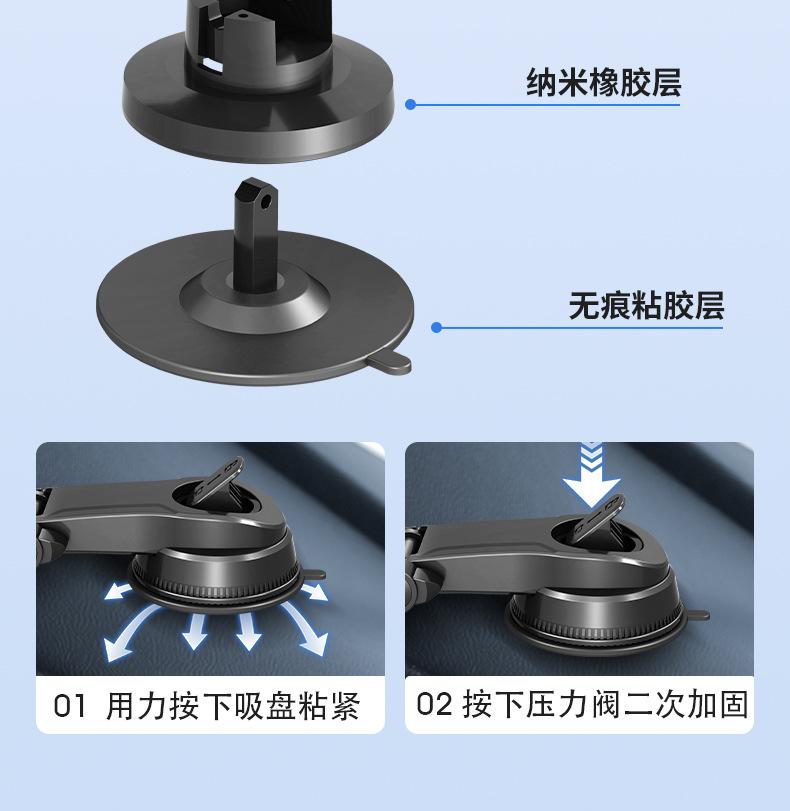 纳米橡胶层

无痕粘胶层

01 用力按下吸盘粘紧

02 按下压力阀二次加固