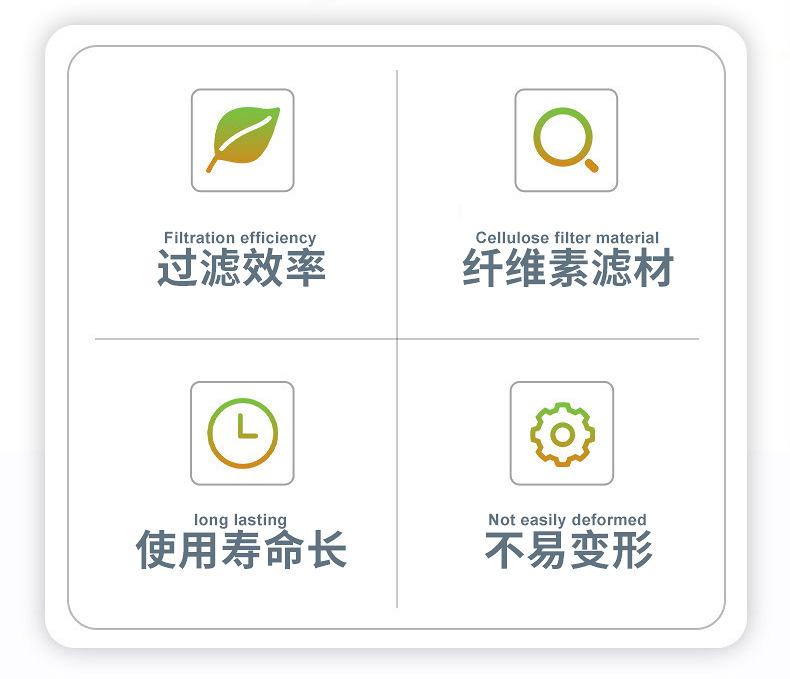 Filtration efficiency
过滤效率

Cellulose filter material
纤维素滤材

long lasting
使用寿命长

Not easily deformed
不易变形