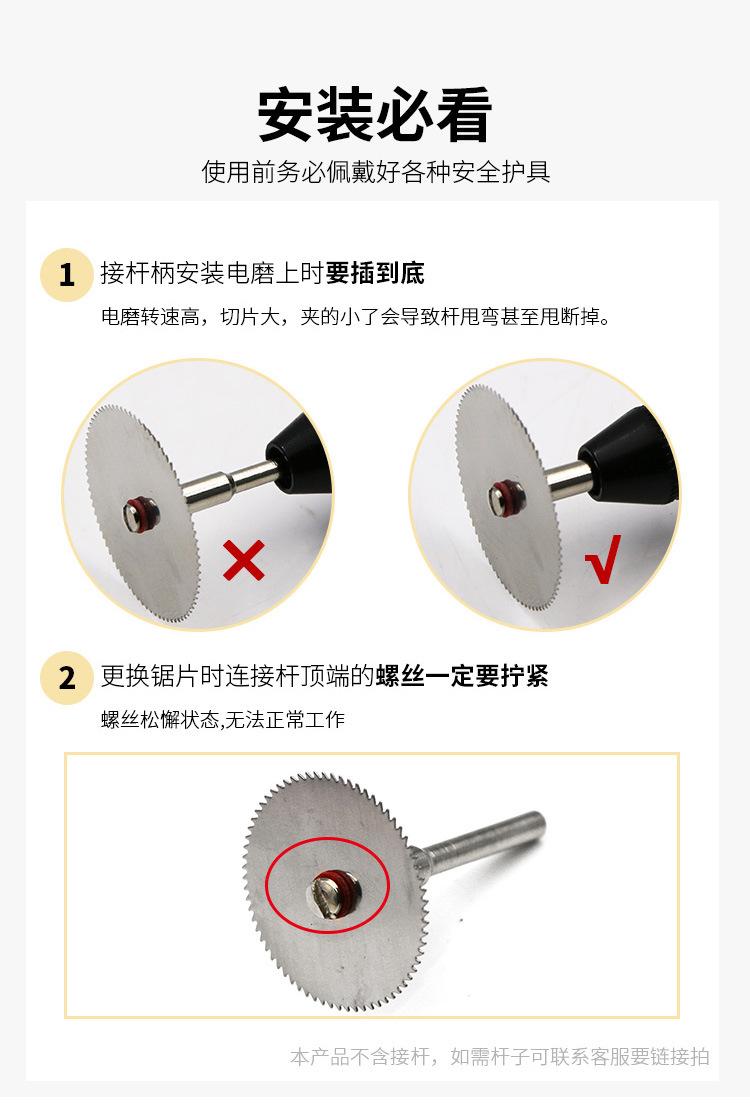 安装必看

使用前务必佩戴好各种安全护具

1 接杆柄安装电磨上时要插到底

电磨转速高，切片大，夹的小了会导致杆甩弯甚至甩断掉。

×

√

2 更换锯片时连接杆顶端的螺丝一定要拧紧

螺丝松懈状态,无法正常工作

本产品不含接杆，如需杆子可联系客服要链接拍