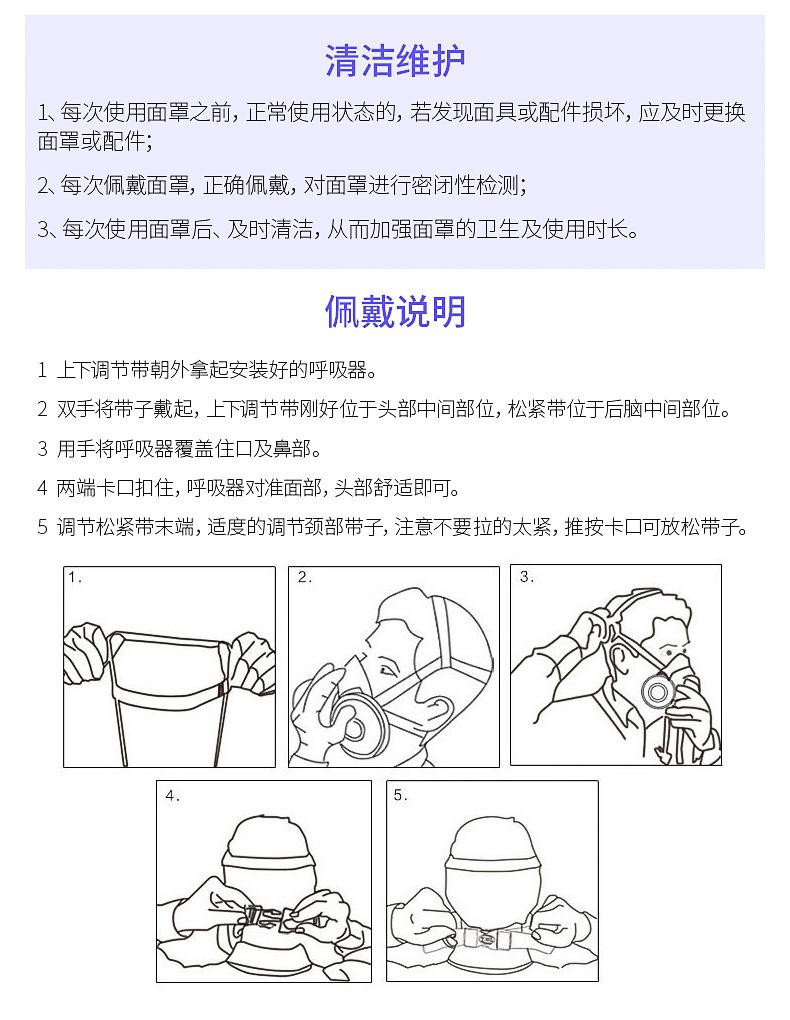 清洁维护

1、每次使用面罩之前，正常使用状态的，若发现面具或配件损坏，应及时更换面罩或配件；

2、每次佩戴面罩，正确佩戴，对面罩进行密闭性检测；

3、每次使用面罩后、及时清洁，从而加强面罩的卫生及使用时长。

佩戴说明

1 上下调节带朝外拿起安装好的呼吸器。

2 双手将带子戴起，上下调节带刚好位于头部中间部位，松紧带位于后脑中间部位。

3 用手将呼吸器覆盖住口及鼻部。

4 两端卡口扣住，呼吸器对准面部，头部舒适即可。

5 调节松紧带末端，适度的调节颈部带子，注意不要拉的太紧，推按卡口可放松带子。

1.

2.

3.

4.

5.