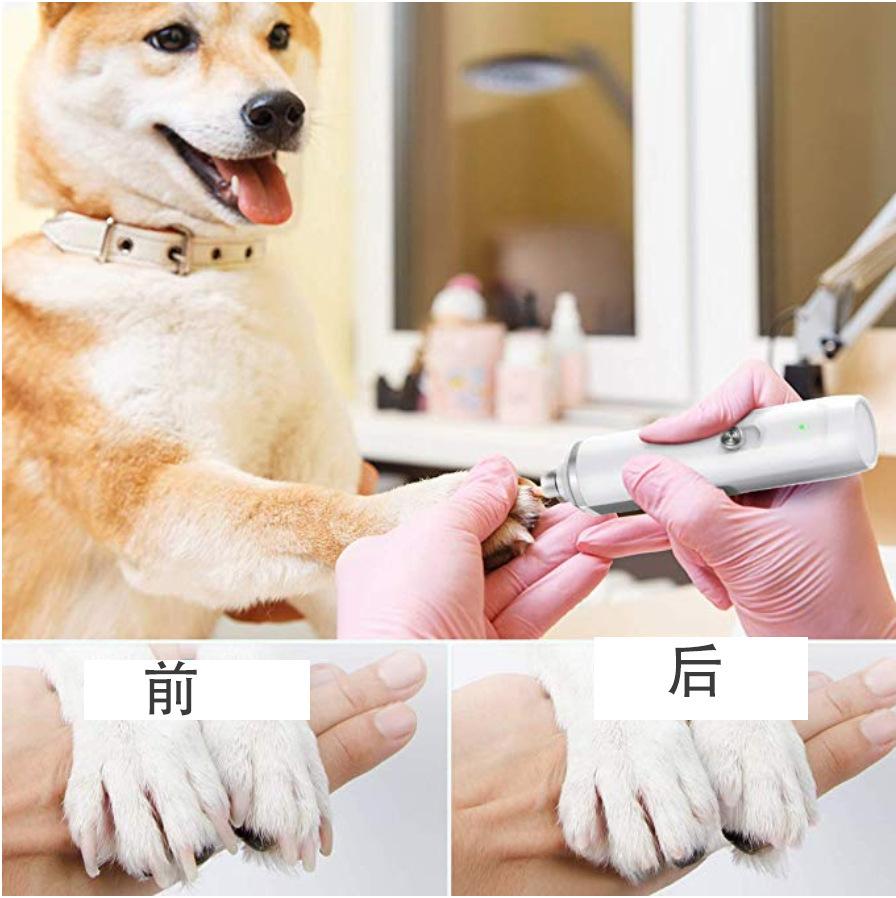 前

后