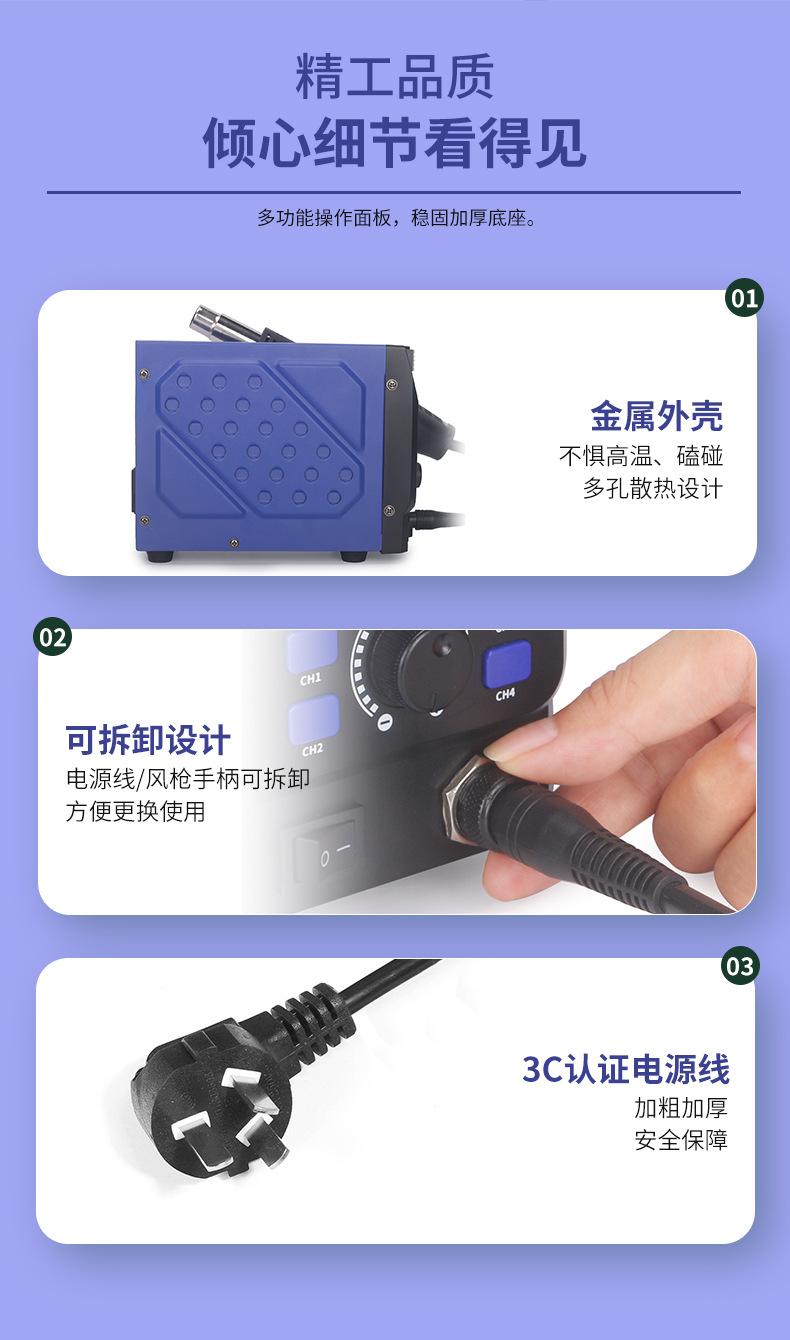 精工品质
倾心细节看得见

多功能操作面板，稳固加厚底座。

01

金属外壳
不惧高温、磕碰
多孔散热设计

02

CH1
CH2
CH4

可拆卸设计
电源线/风枪手柄可拆卸
方便更换使用

03

3C认证电源线
加粗加厚
安全保障