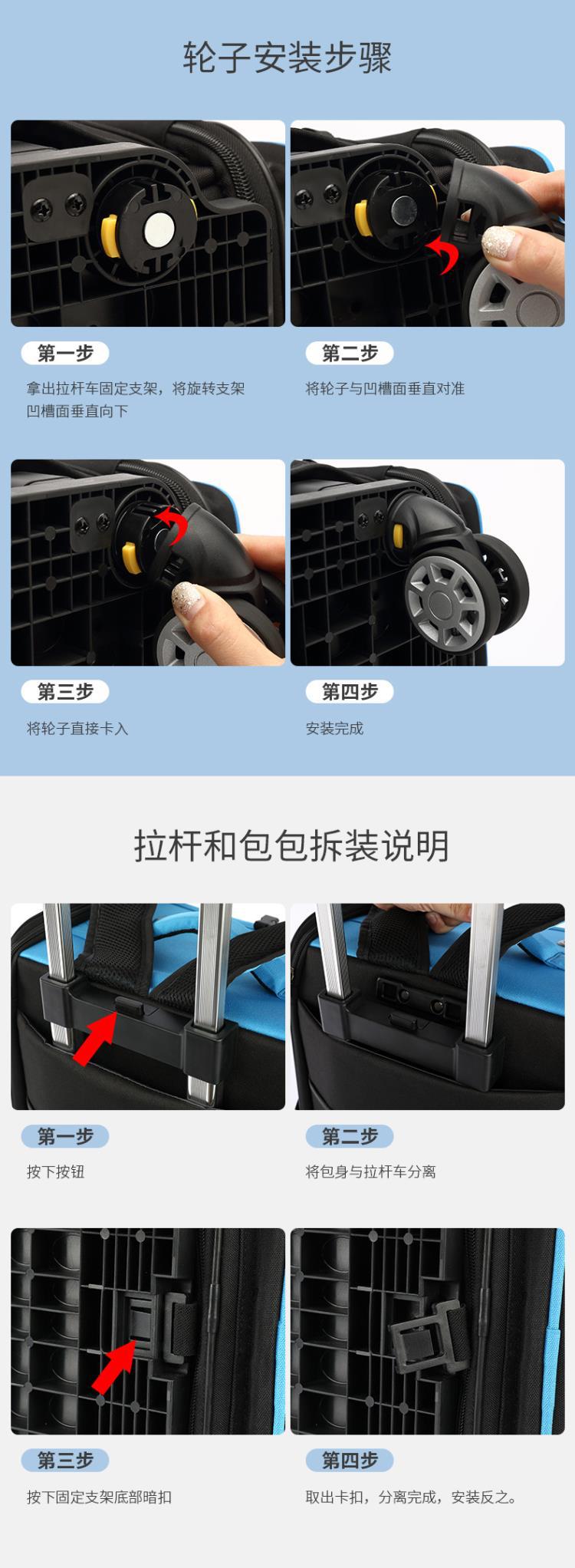 轮子安装步骤

第一步

拿出拉杆车固定支架，将旋转支架凹槽面垂直向下

第二步

将轮子与凹槽面垂直对准

第三步

将轮子直接卡入

第四步

安装完成

拉杆和包包拆装说明

第一步

按下按钮

第二步

将包身与拉杆车分离

第三步

按下固定支架底部暗扣

第四步

取出卡扣，分离完成，安装反之。