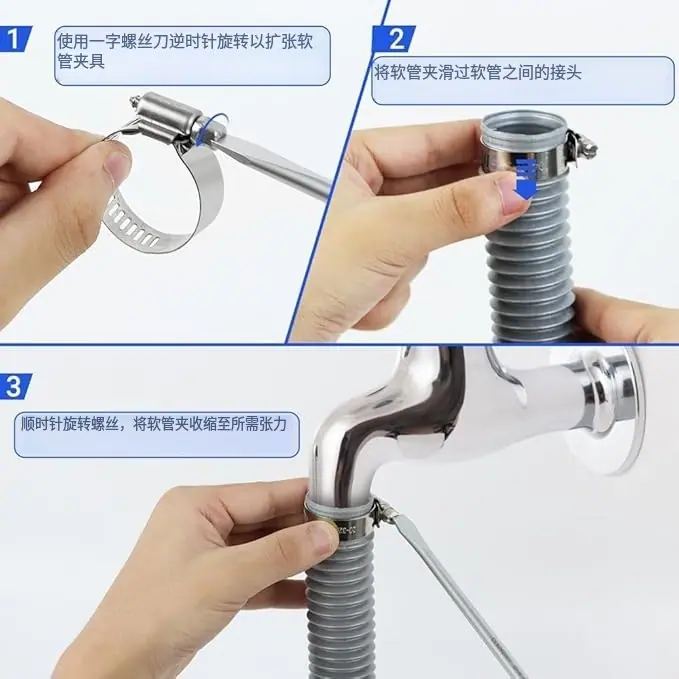 1

使用一字螺丝刀逆时针旋转以扩张软管夹具

2

将软管夹滑过软管之间的接头

3

顺时针旋转螺丝，将软管夹收缩至所需张力