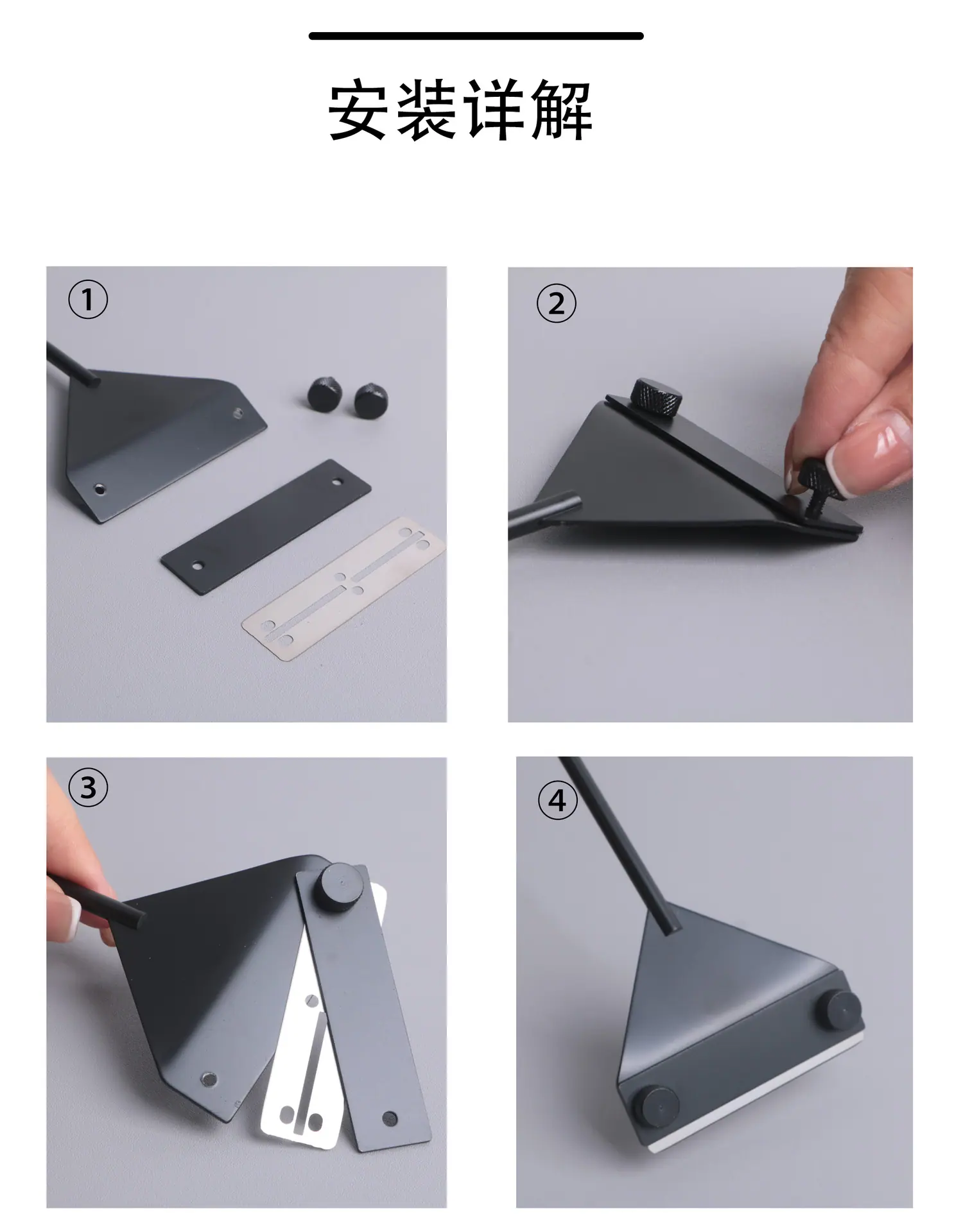 安装详解

①

②

③

④