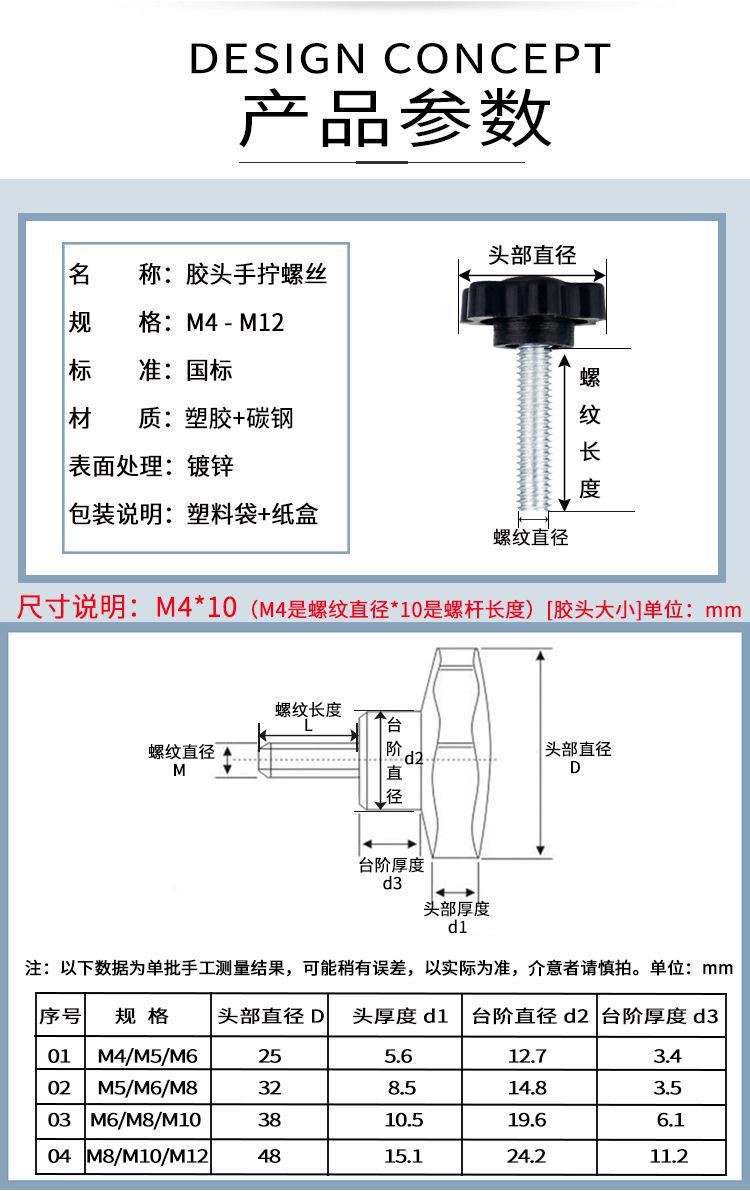 DESIGN CONCEPT
产品参数

名　　称：胶头手拧螺丝
规　　格：M4 - M12
标　　准：国标
材　　质：塑胶+碳钢
表面处理：镀锌
包装说明：塑料袋+纸盒

头部直径
螺纹长度
螺纹直径

尺寸说明：M4*10（M4是螺纹直径*10是螺杆长度）[胶头大小]单位：mm

螺纹长度 L
螺纹直径 M
台阶直径 d2
头部直径 D
台阶厚度 d3
头部厚度 d1

注：以下数据为单批手工测量结果，可能稍有误差，以实际为准，介意者请慎拍。单位：mm

| 序号 | 规 格 | 头部直径 D | 头厚度 d1 | 台阶直径 d2 | 台阶厚度 d3 |
|---|---|---|---|---|---|
| 01 | M4/M5/M6 | 25 | 5.6 | 12.7 | 3.4 |
| 02 | M5/M6/M8 | 32 | 8.5 | 14.8 | 3.5 |
| 03 | M6/M8/M10 | 38 | 10.5 | 19.6 | 6.1 |
| 04 | M8/M10/M12 | 48 | 15.1 | 24.2 | 11.2 |