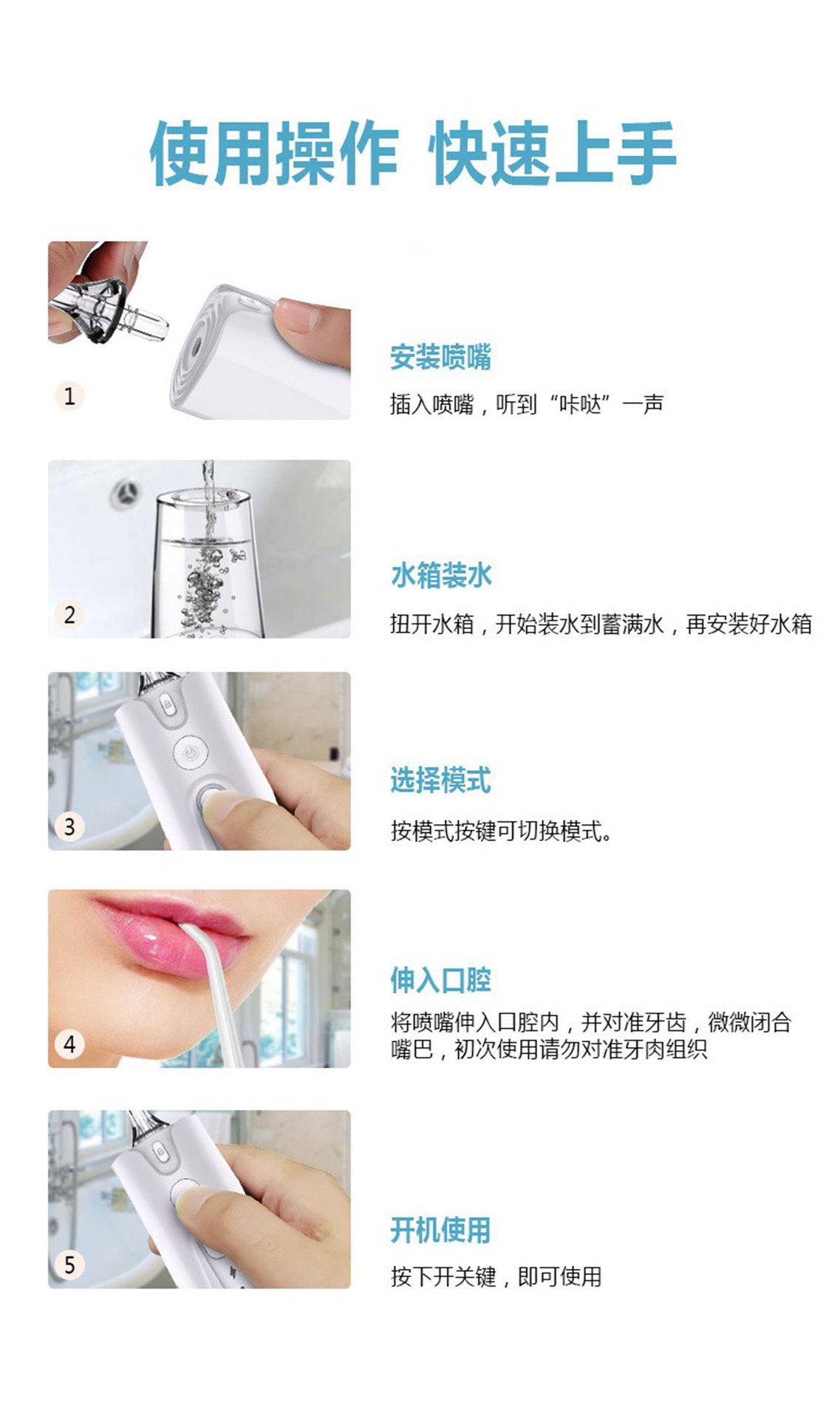 使用操作 快速上手

1

安装喷嘴

插入喷嘴，听到“咔哒”一声

2

水箱装水

扭开水箱，开始装水到蓄满水，再安装好水箱

3

选择模式

按模式按键可切换模式。

4

伸入口腔

将喷嘴伸入口腔内，并对准牙齿，微微闭合嘴巴，初次使用请勿对准牙肉组织

5

开机使用

按下开关键，即可使用