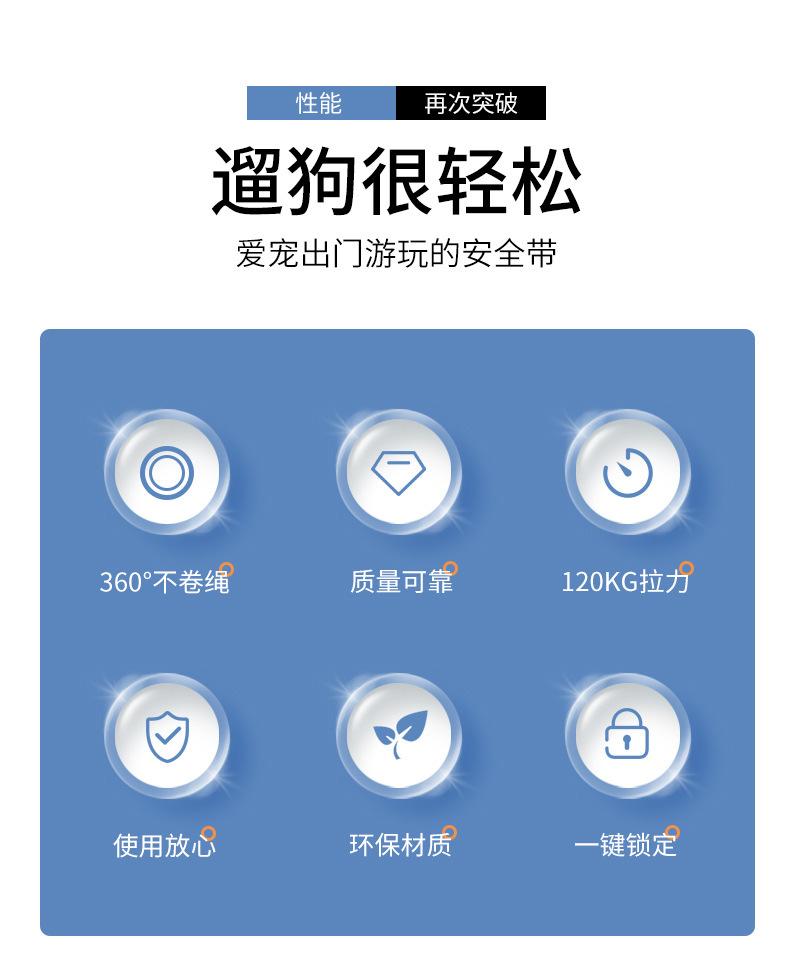 性能 再次突破

遛狗很轻松

爱宠出门游玩的安全带

360°不卷绳

质量可靠

120KG拉力

使用放心

环保材质

一键锁定