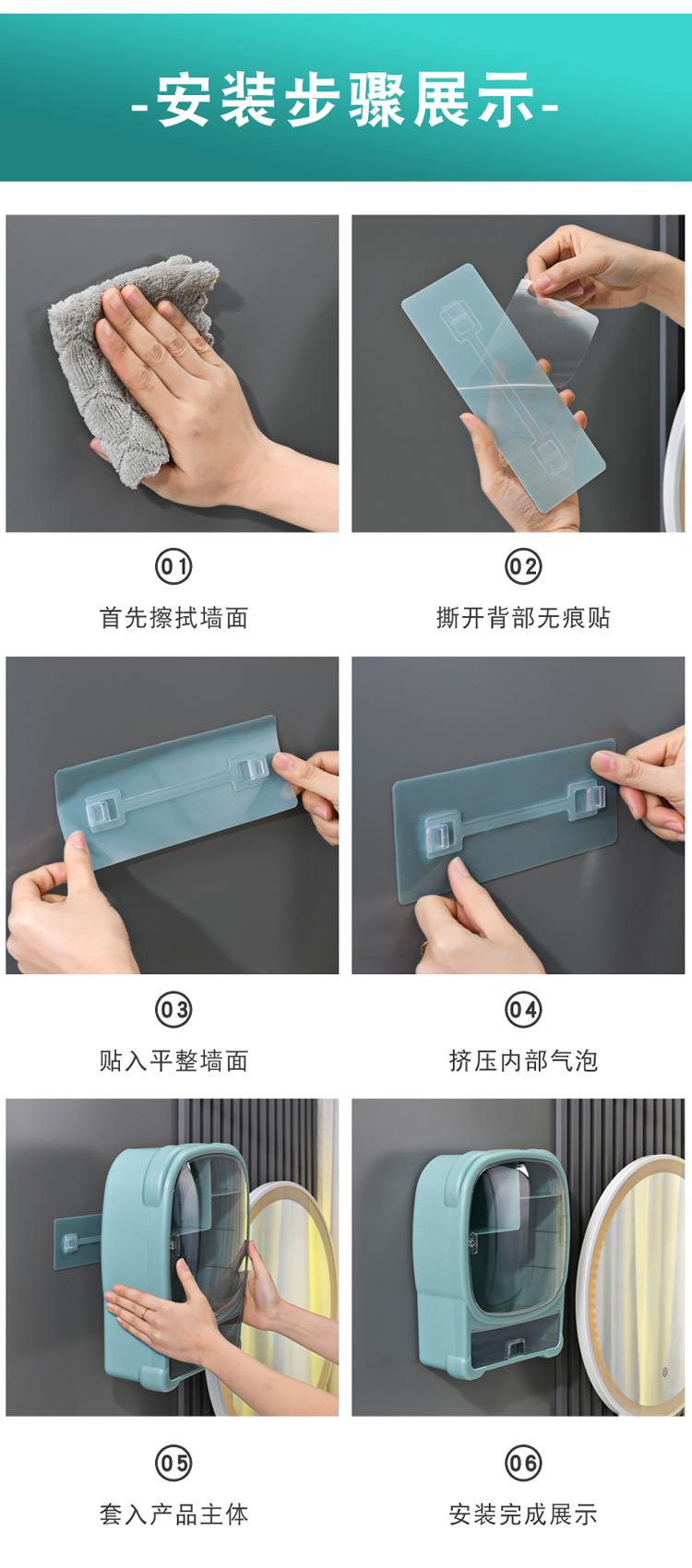 -安装步骤展示-

01
首先擦拭墙面

02
撕开背部无痕贴

03
贴入平整墙面

04
挤压内部气泡

05
套入产品主体

06
安装完成展示