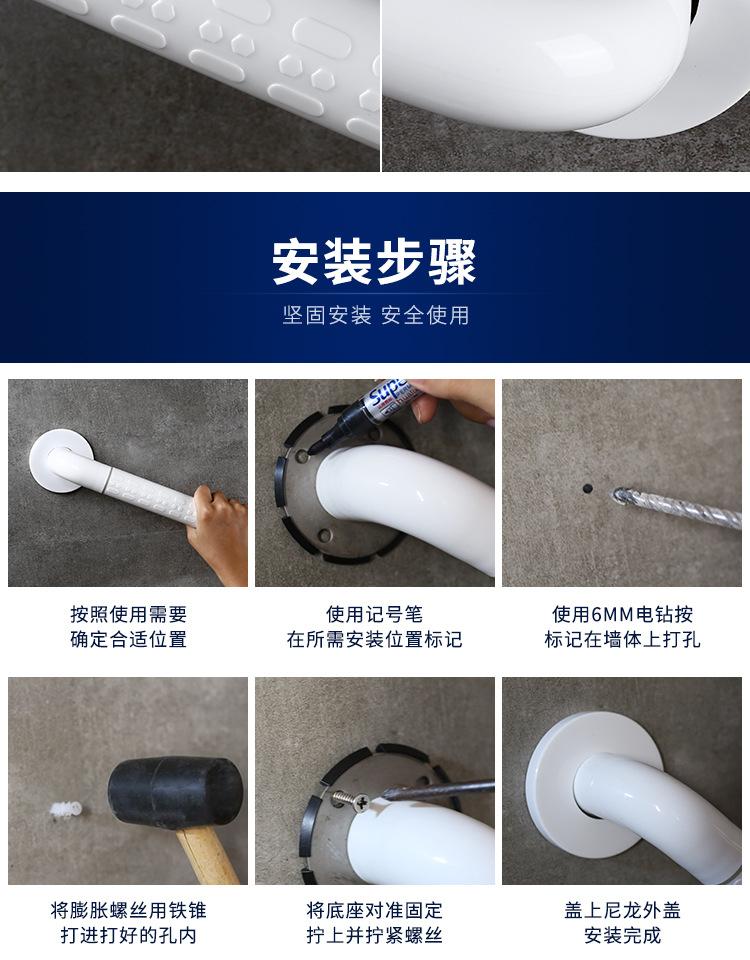 安装步骤

坚固安装 安全使用

Supe

按照使用需要
确定合适位置

使用记号笔
在所需安装位置标记

使用6MM电钻按
标记在墙体上打孔

将膨胀螺丝用铁锥
打进打好的孔内

将底座对准固定
拧上并拧紧螺丝

盖上尼龙外盖
安装完成