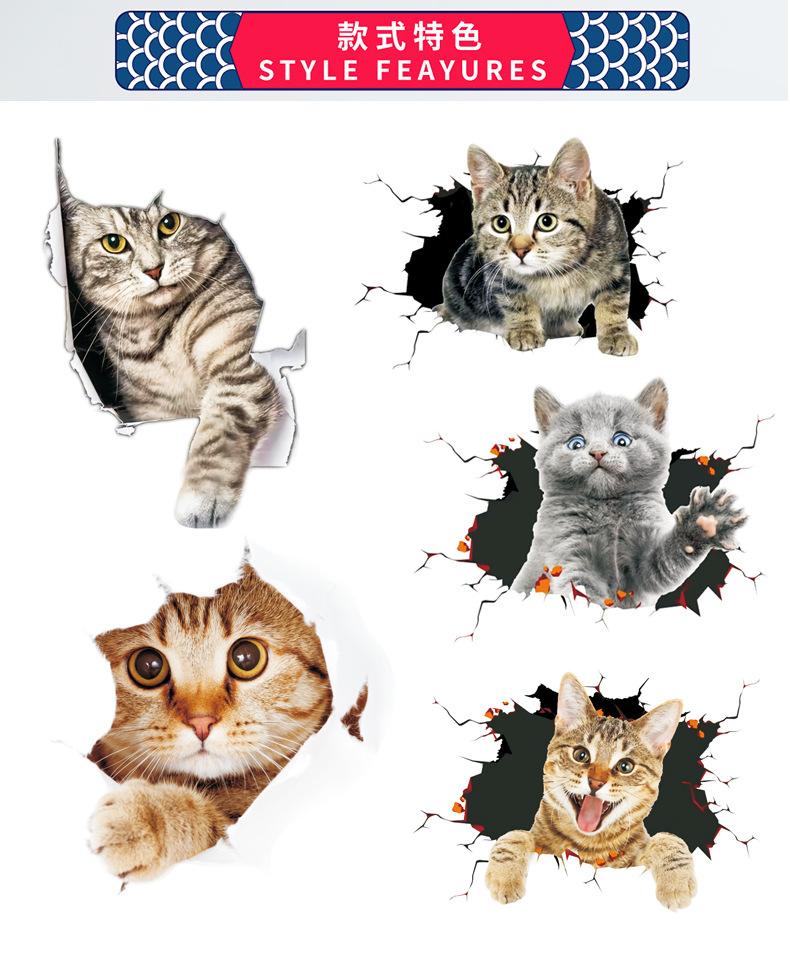 款式特色
STYLE FEAYURES