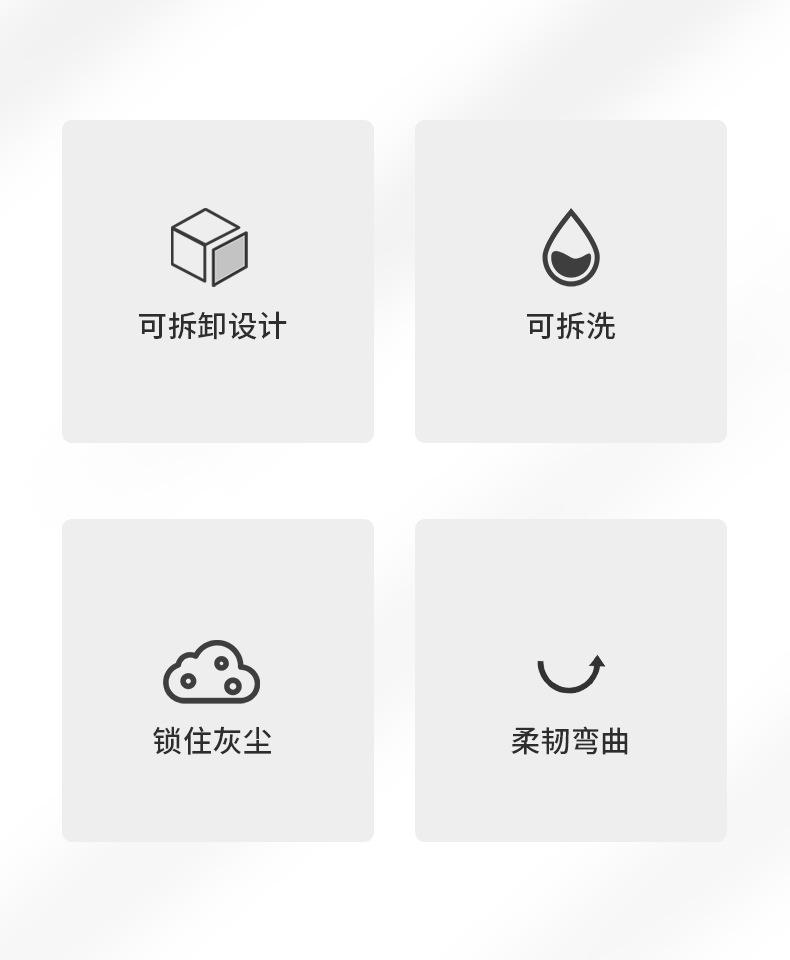 可拆卸设计

可拆洗

锁住灰尘

柔韧弯曲