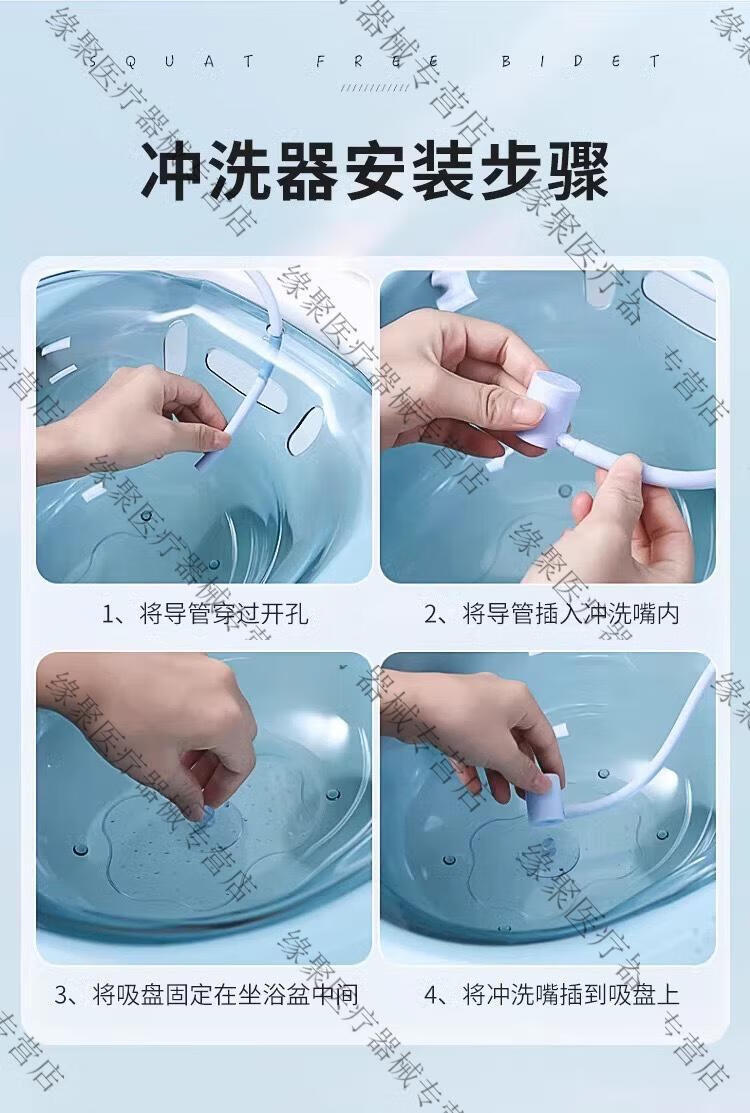 SQUAT FREE BIDET

冲洗器安装步骤

1、将导管穿过开孔

2、将导管插入冲洗嘴内

3、将吸盘固定在坐浴盆中间

4、将冲洗嘴插到吸盘上

缘聚医疗器械专营店