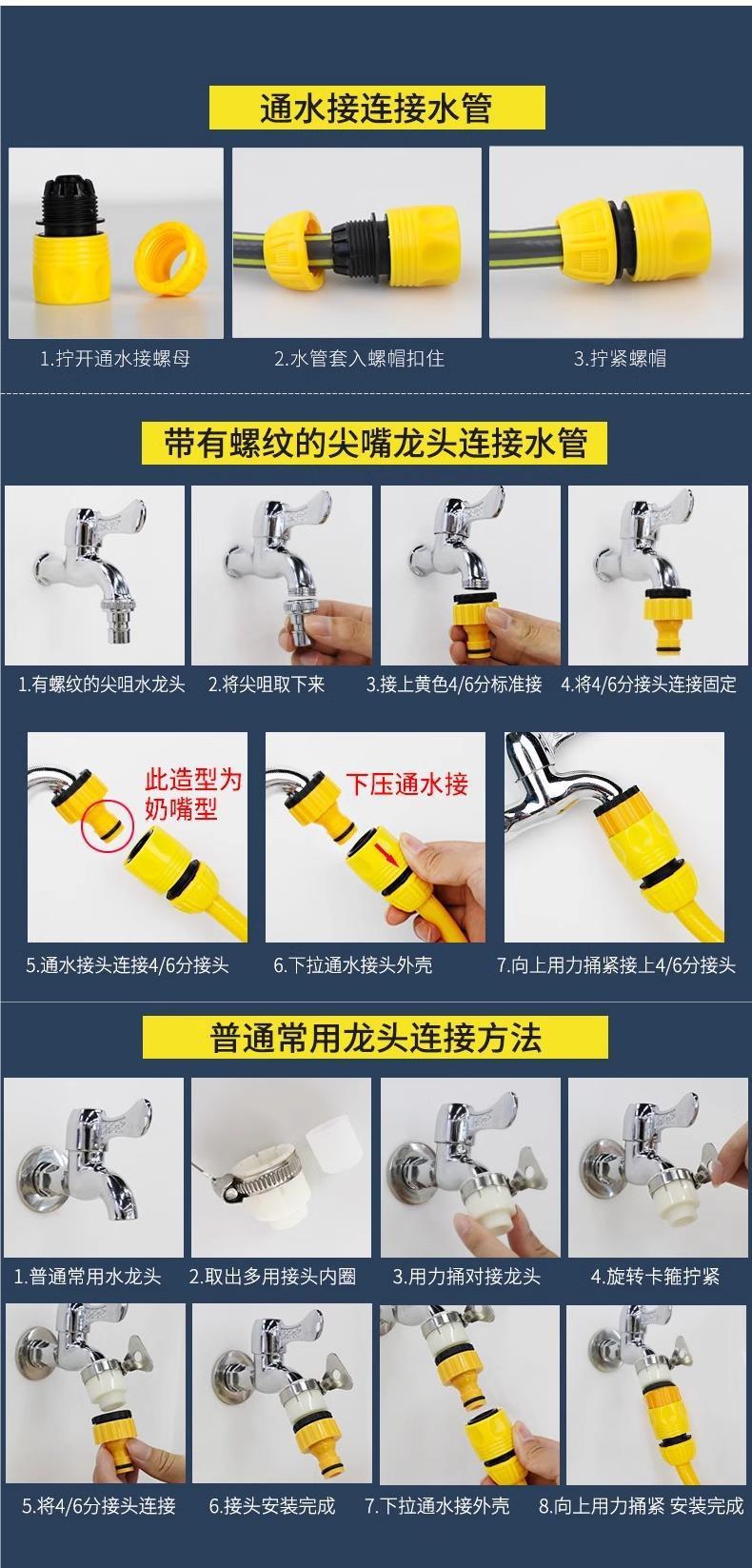 通水接连接水管

1.拧开通水接螺母

2.水管套入螺帽扣住

3.拧紧螺帽

带有螺纹的尖嘴龙头连接水管

1.有螺纹的尖咀水龙头

2.将尖咀取下来

3.接上黄色4/6分标准接

4.将4/6分接头连接固定

此造型为奶嘴型

下压通水接

5.通水接头连接4/6分接头

6.下拉通水接头外壳

7.向上用力捅紧接上4/6分接头

普通常用龙头连接方法

1.普通常用水龙头

2.取出多用接头内圈

3.用力捅对接龙头

4.旋转卡箍拧紧

5.将4/6分接头连接

6.接头安装完成

7.下拉通水接外壳

8.向上用力捅紧 安装完成