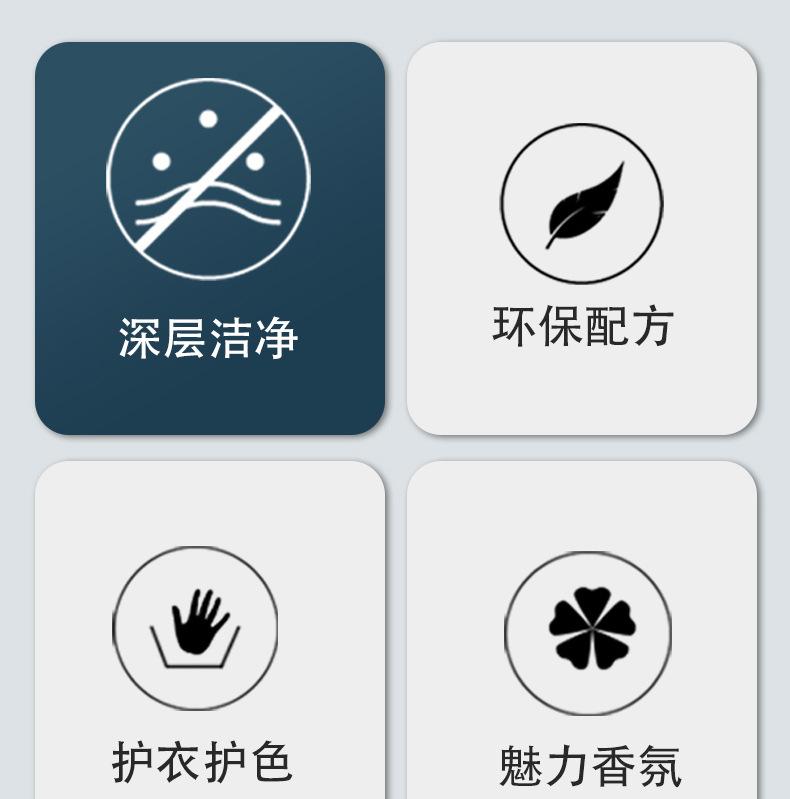 深层洁净

环保配方

护衣护色

魅力香氛