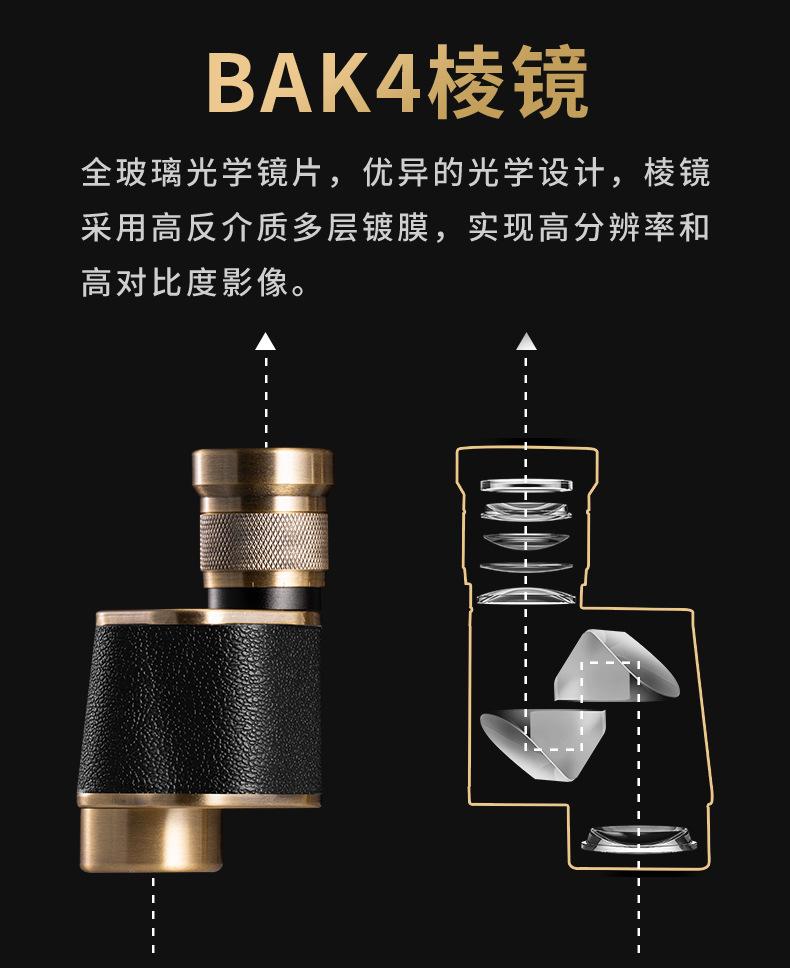 BAK4棱镜

全玻璃光学镜片，优异的光学设计，棱镜采用高反介质多层镀膜，实现高分辨率和高对比度影像。