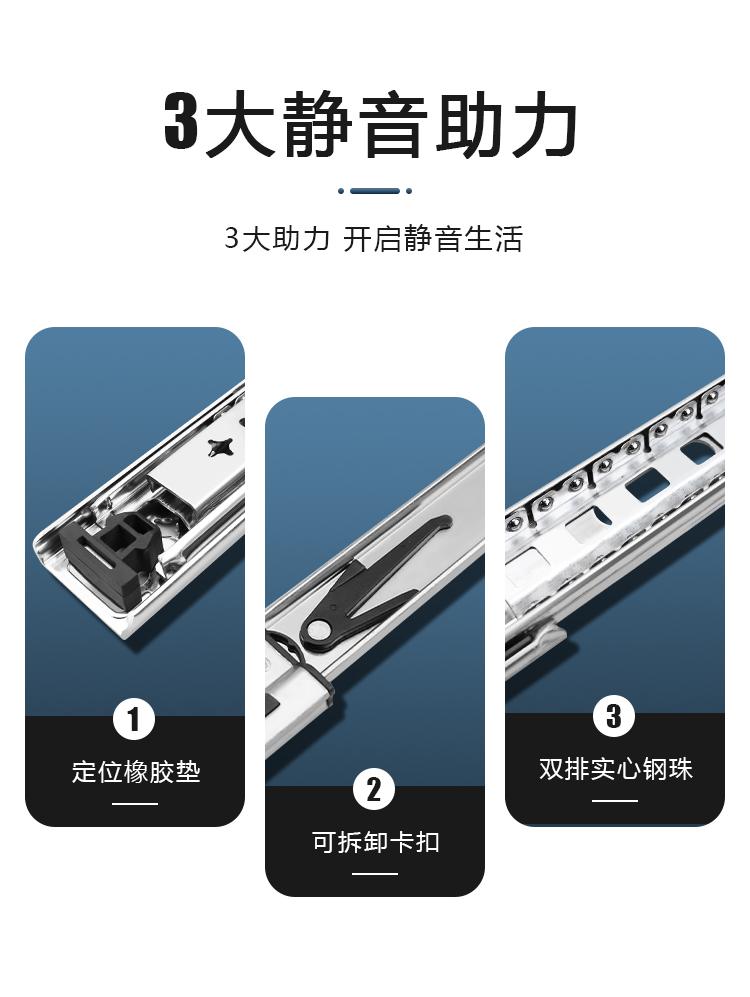 3大静音助力

3大助力 开启静音生活

1
定位橡胶垫

2
可拆卸卡扣

3
双排实心钢珠