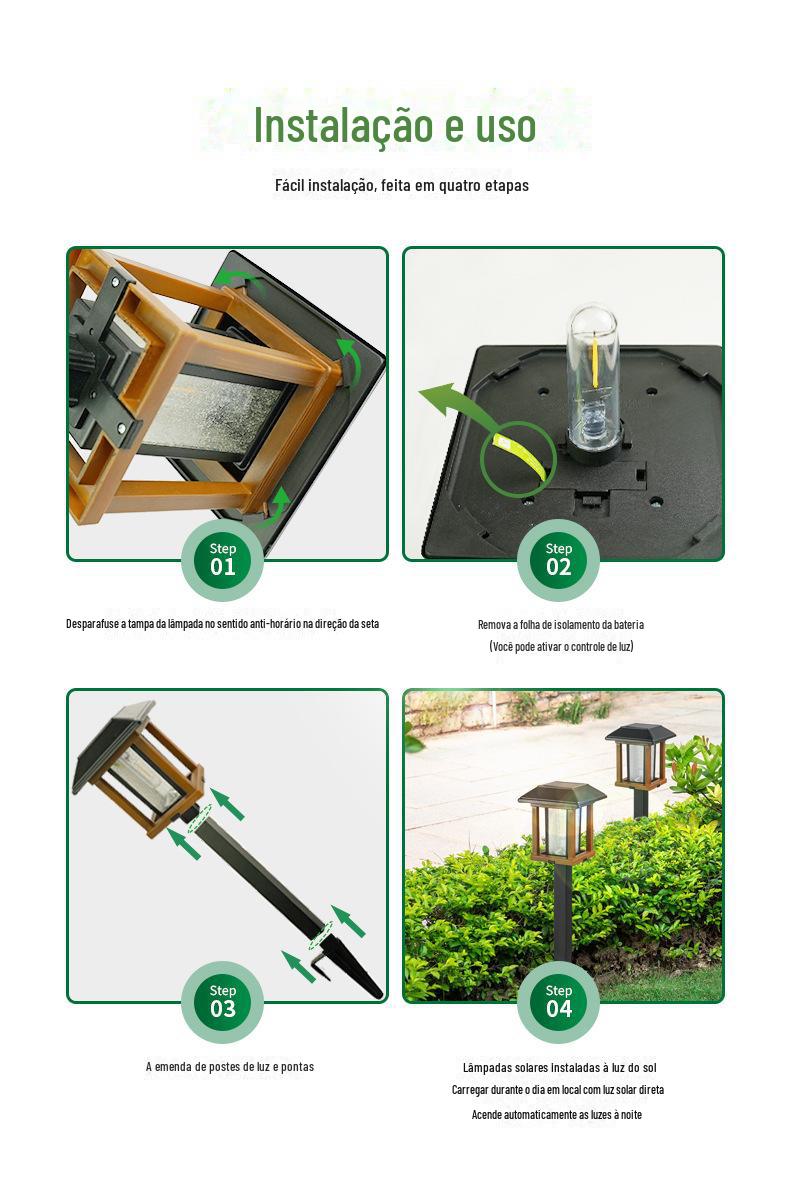 Instalação e uso

Fácil instalação, feita em quatro etapas

Step 01

Desparafuse a tampa da lâmpada no sentido anti-horário na direção da seta

Step 02

Remova a folha de isolamento da bateria
(Você pode ativar o controle de luz)

Step 03

A emenda de postes de luz e pontas

Step 04

Lâmpadas solares Instaladas à luz do sol
Carregar durante o dia em local com luz solar direta
Acende automaticamente as luzes à noite