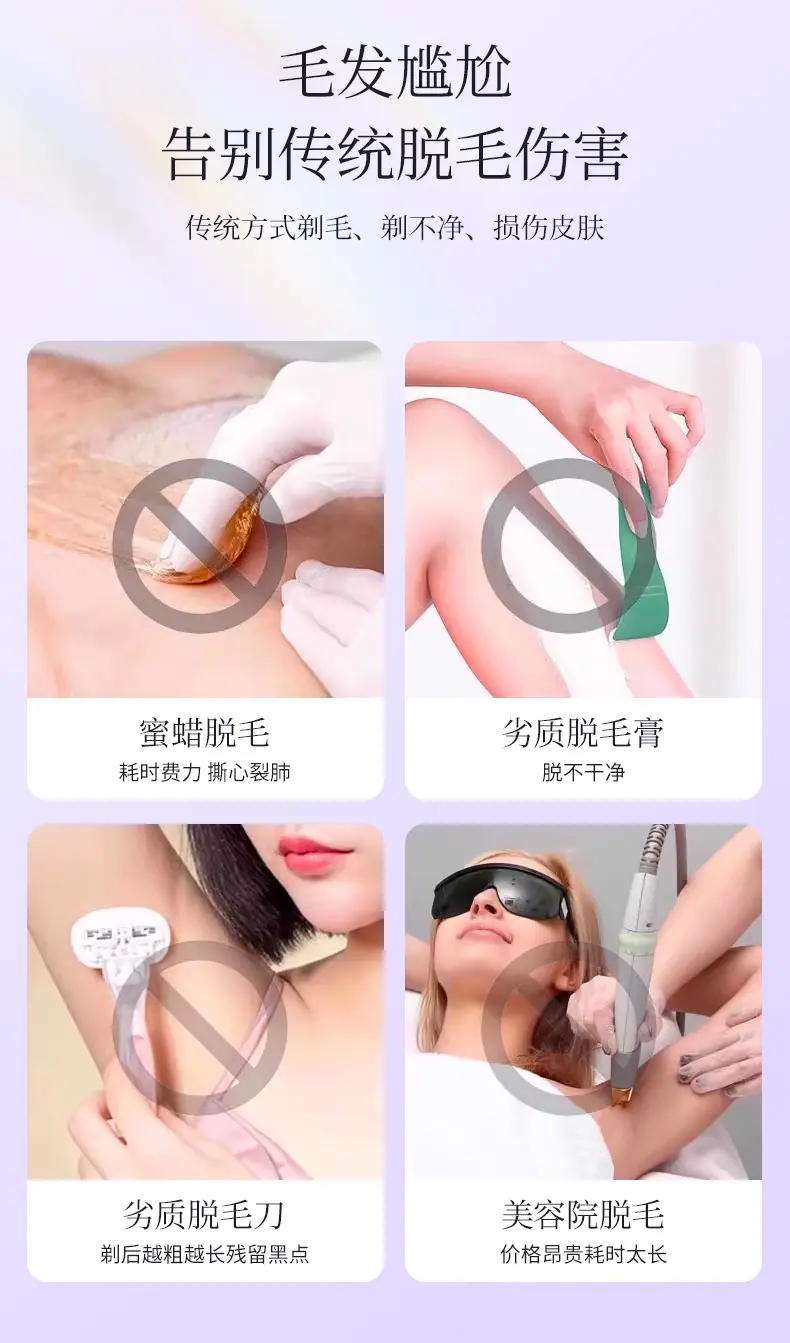 毛发尴尬
告别传统脱毛伤害

传统方式剃毛、剃不净、损伤皮肤

蜜蜡脱毛
耗时费力 撕心裂肺

劣质脱毛膏
脱不干净

劣质脱毛刀
剃后越粗越长残留黑点

美容院脱毛
价格昂贵耗时太长