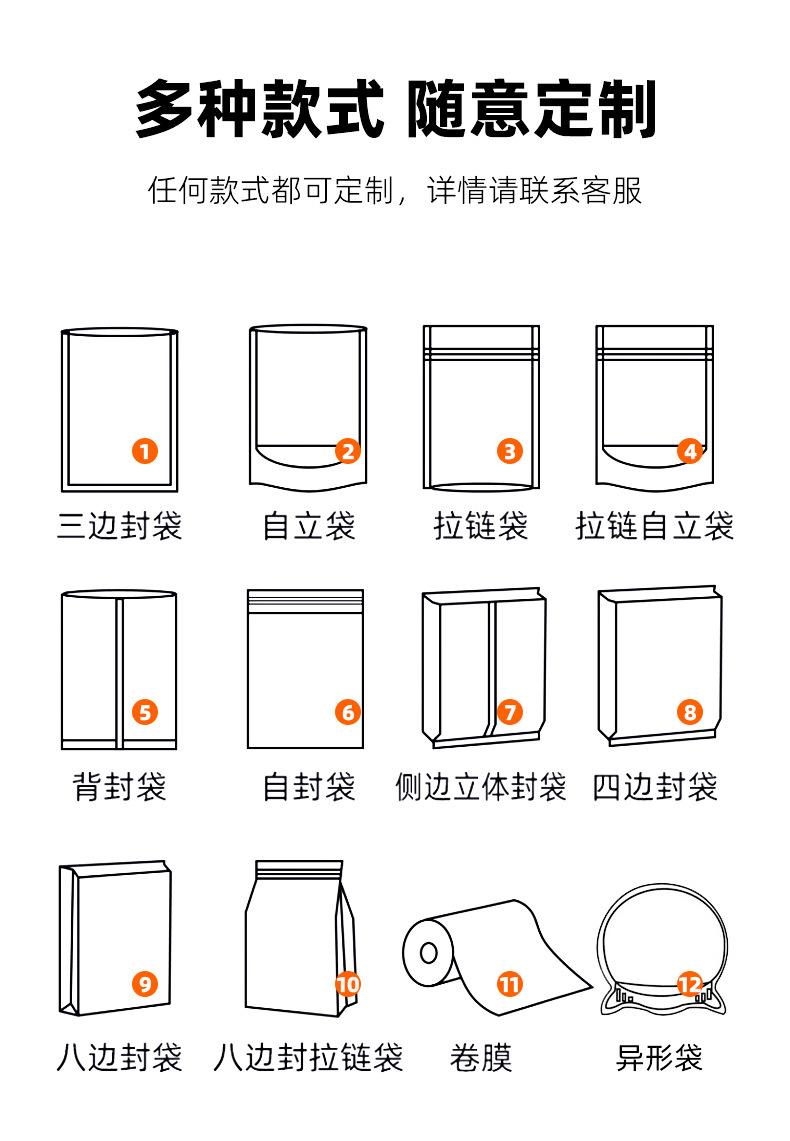 多种款式 随意定制

任何款式都可定制，详情请联系客服

1
三边封袋

2
自立袋

3
拉链袋

4
拉链自立袋

5
背封袋

6
自封袋

7
侧边立体封袋

8
四边封袋

9
八边封袋

10
八边封拉链袋

11
卷膜

12
异形袋