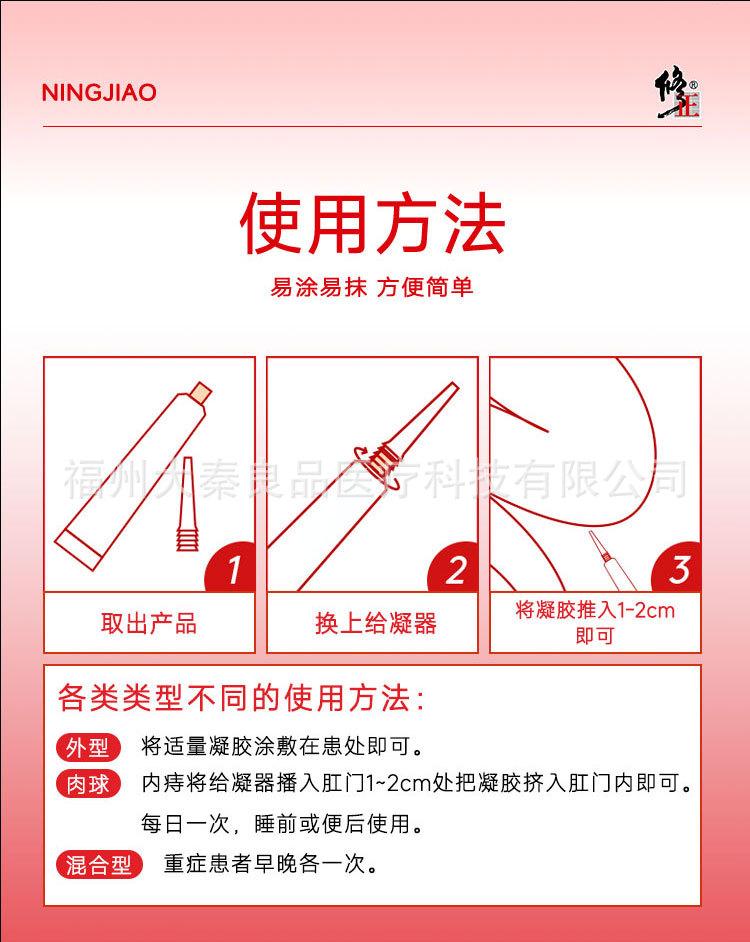 NINGJIAO

修正®

使用方法

易涂易抹 方便简单

福州大秦良品医疗科技有限公司

1

取出产品

2

换上给凝器

3

将凝胶推入1-2cm即可

各类类型不同的使用方法：

外型 将适量凝胶涂敷在患处即可。

肉球 内痔将给凝器播入肛门1~2cm处把凝胶挤入肛门内即可。

每日一次，睡前或便后使用。

混合型 重症患者早晚各一次。