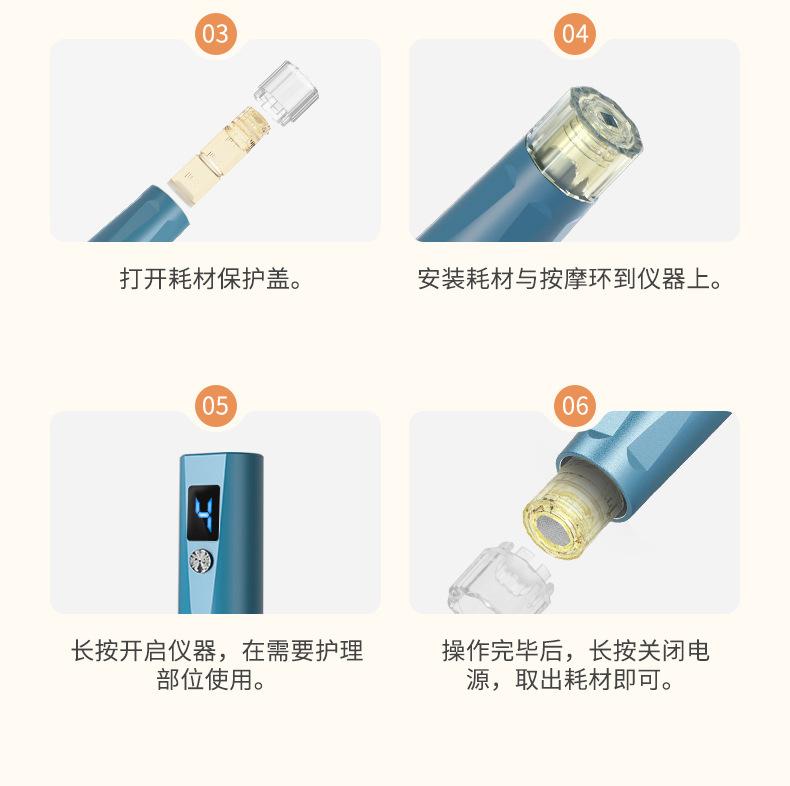 03

打开耗材保护盖。

04

安装耗材与按摩环到仪器上。

05

4

长按开启仪器，在需要护理部位使用。

06

操作完毕后，长按关闭电源，取出耗材即可。